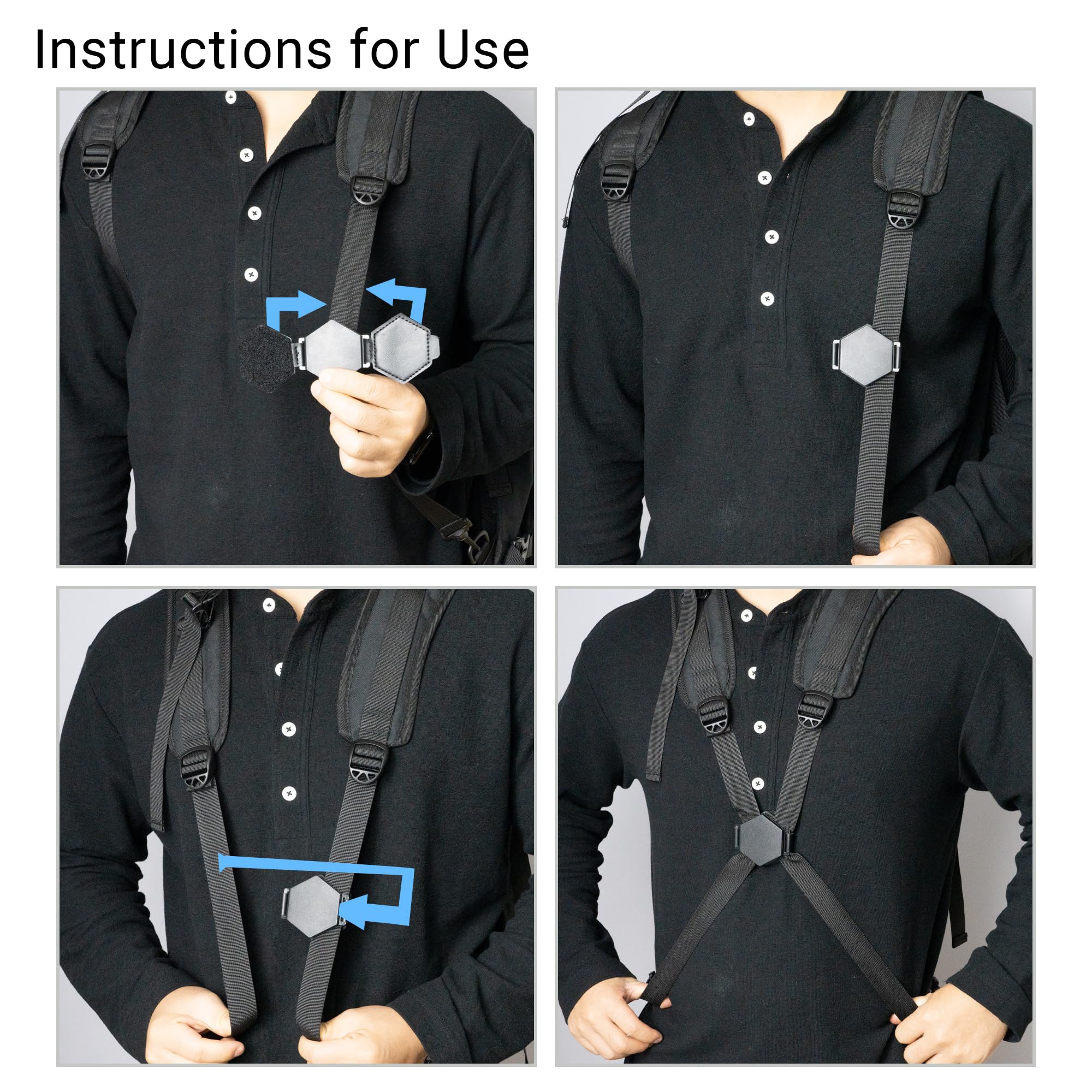 Instructions for Use