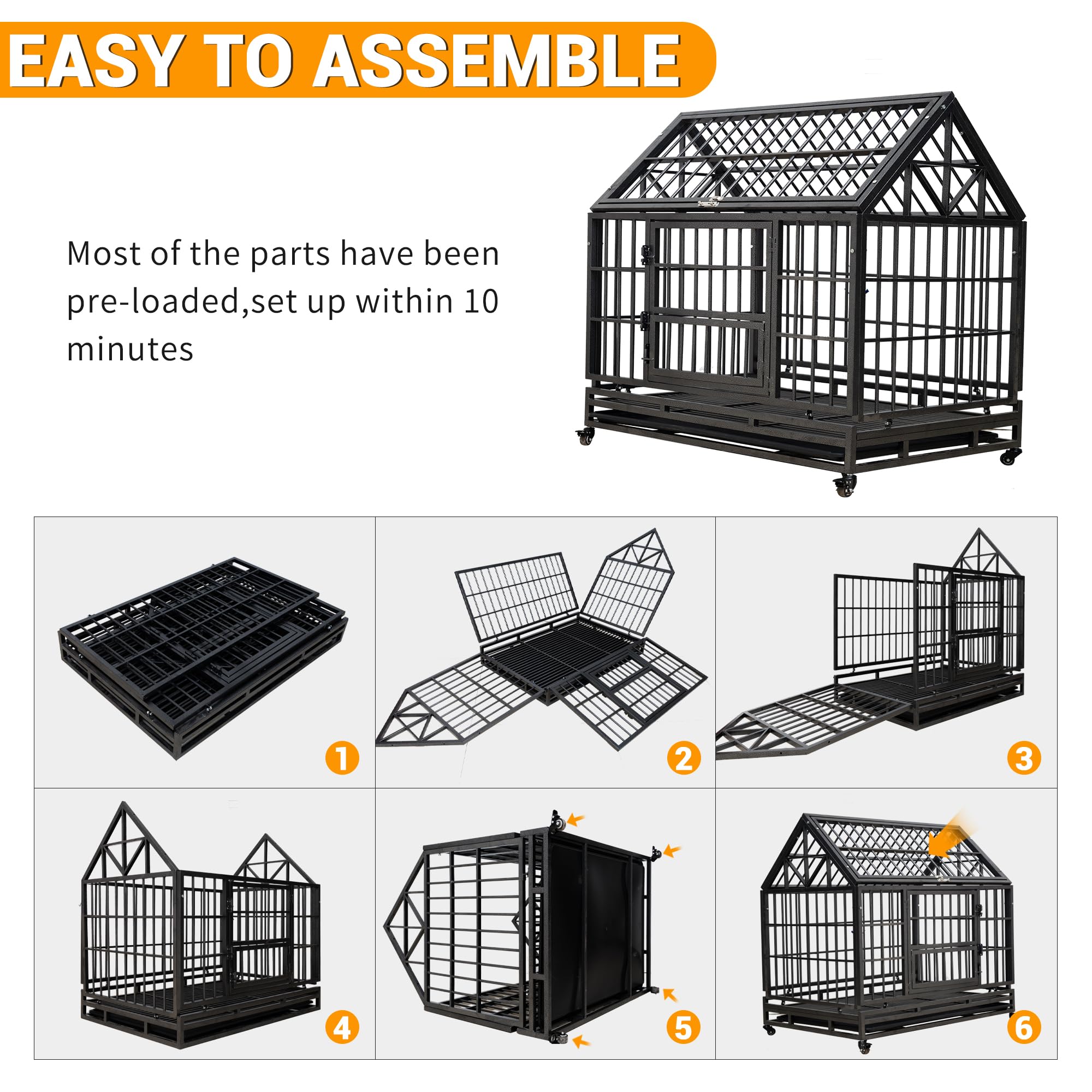 EASY TO ASSEMBLE

Most of the parts have been pre-loaded,set up within 10 minutes

1

2

3

4

5

6