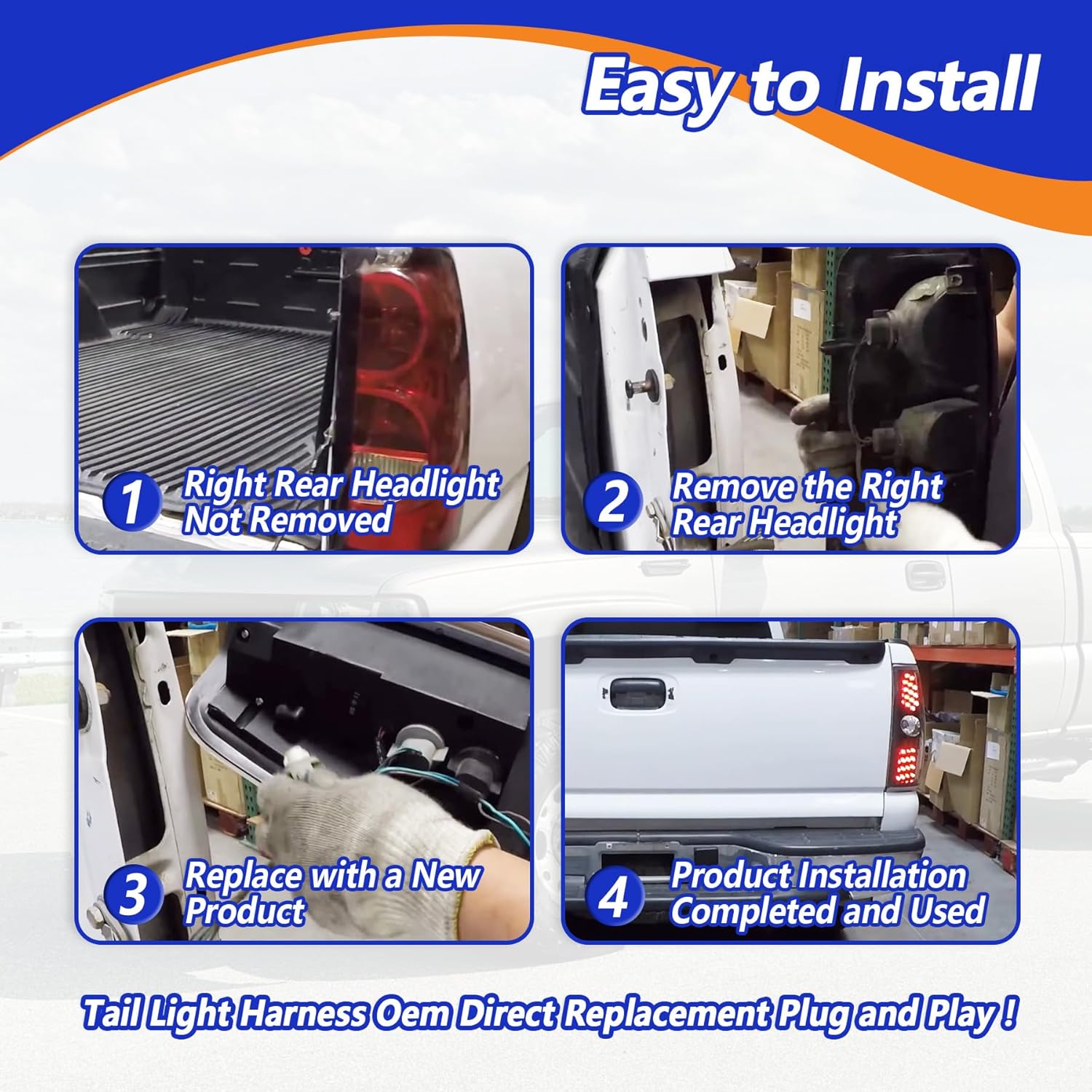 Easy to Install

1 Right Rear Headlight Not Removed

2 Remove the Right Rear Headlight

3 Replace with a New Product

4 Product Installation Completed and Used

Tail Light Harness Oem Direct Replacement Plug and Play !