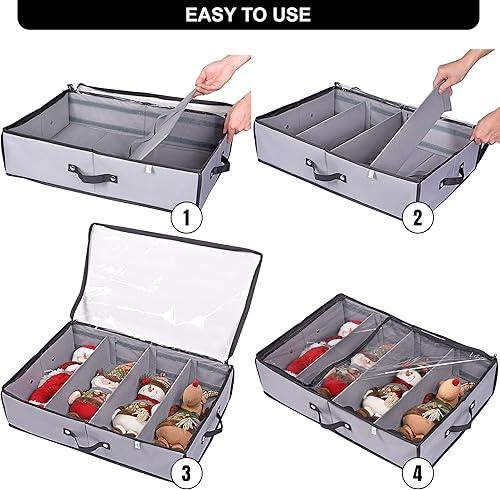 EASY TO USE

1

2

3

4