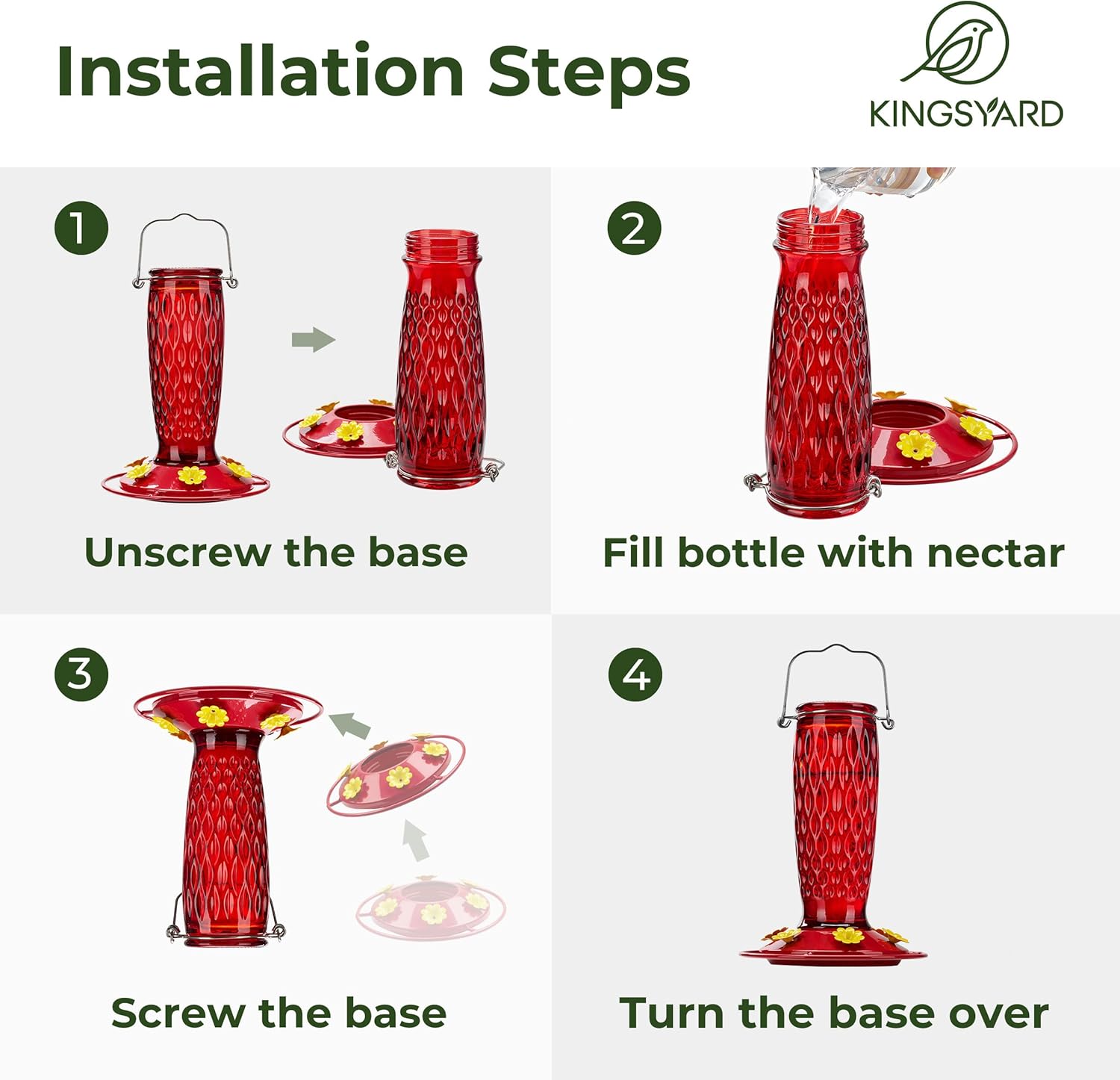 Installation Steps

KINGSYARD

1

Unscrew the base

2

Fill bottle with nectar

3

Screw the base

4

Turn the base over