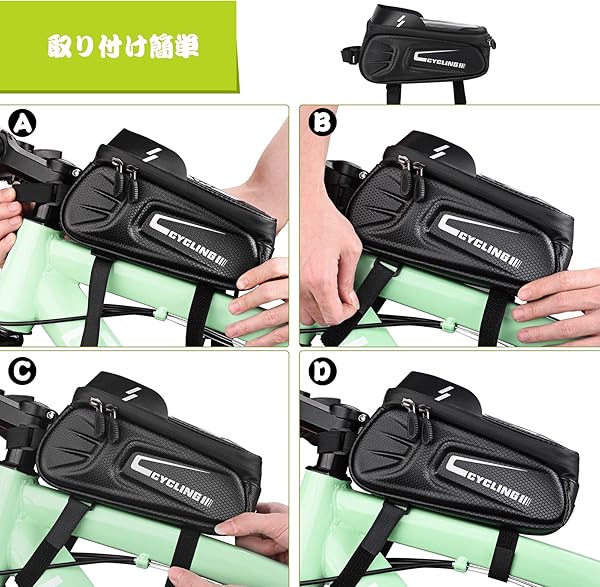 取り付け簡単

CYCLING

A

CYCLING

B

CYCLING

C

CYCLING

D

CYCLING