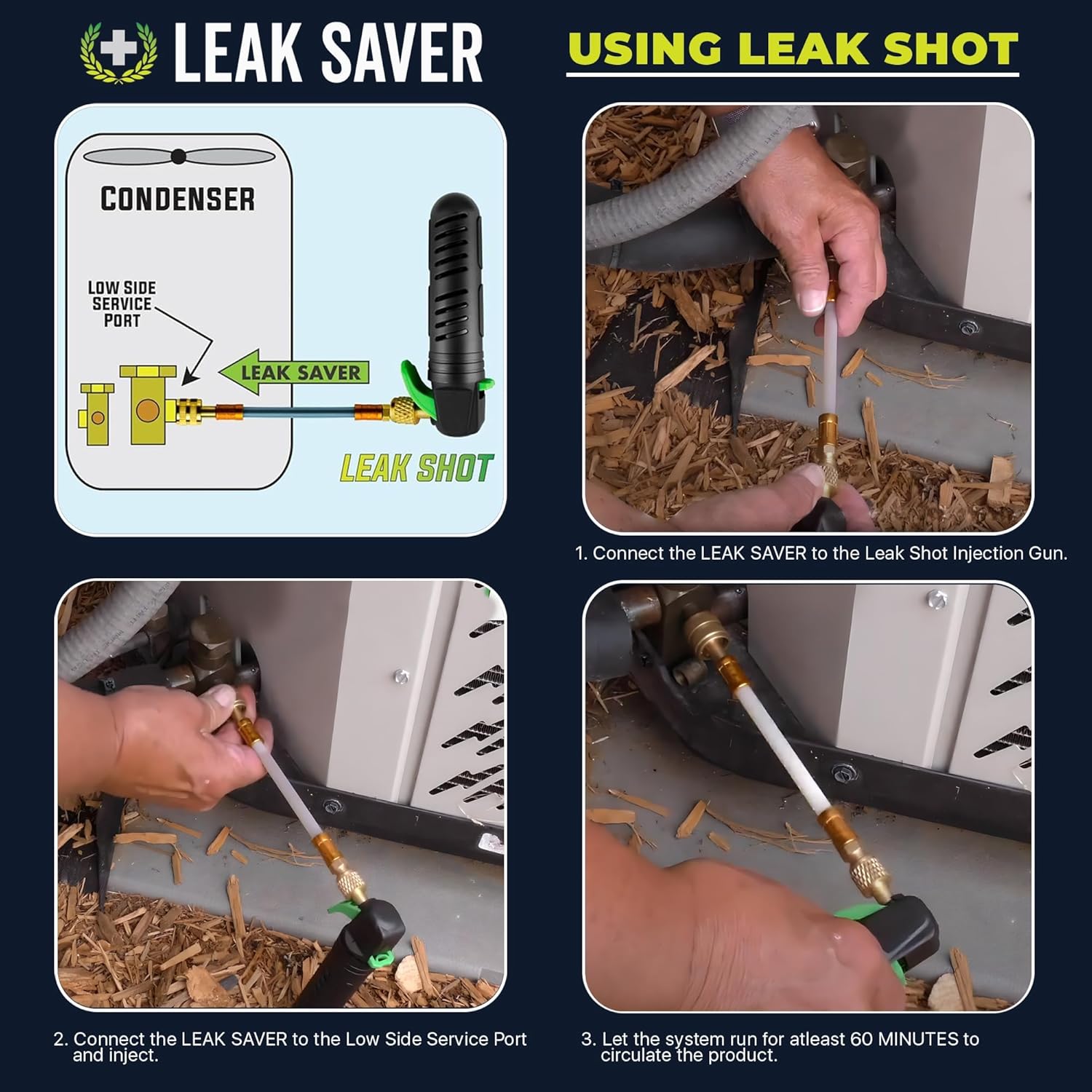 LEAK SAVER

USING LEAK SHOT

CONDENSER

LOW SIDE SERVICE PORT

LEAK SAVER

LEAK SHOT

1. Connect the LEAK SAVER to the Leak Shot Injection Gun.

2. Connect the LEAK SAVER to the Low Side Service Port and inject.

3. Let the system run for atleast 60 MINUTES to circulate the product.