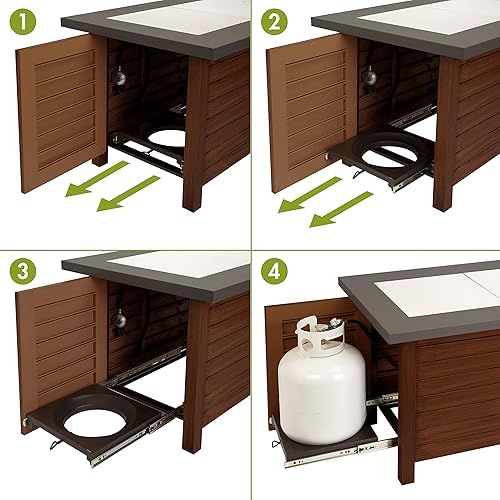 1

2

3

4