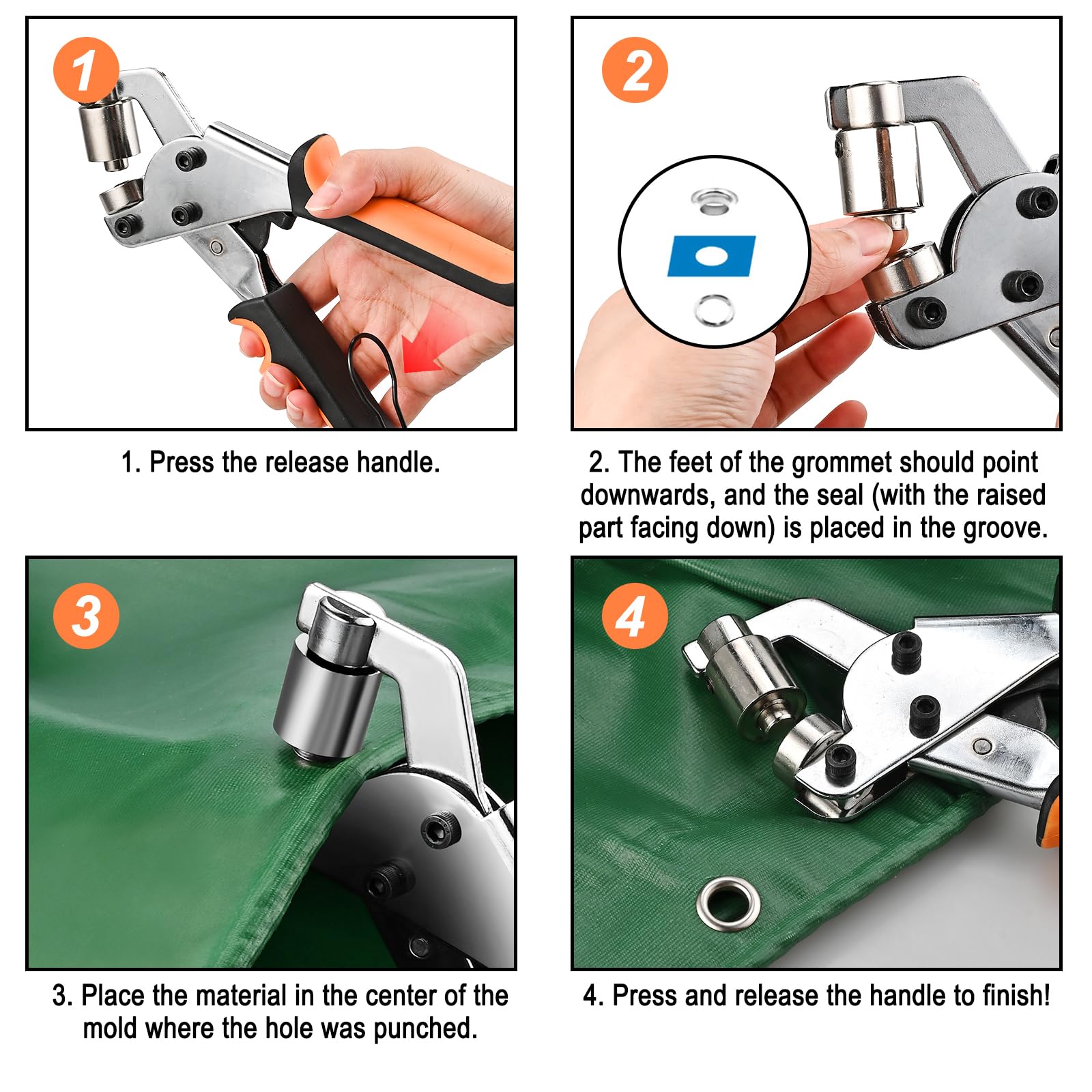 1

1. Press the release handle.

2

2. The feet of the grommet should point downwards, and the seal (with the raised part facing down) is placed in the groove.

3

3. Place the material in the center of the mold where the hole was punched.

4

4. Press and release the handle to finish!