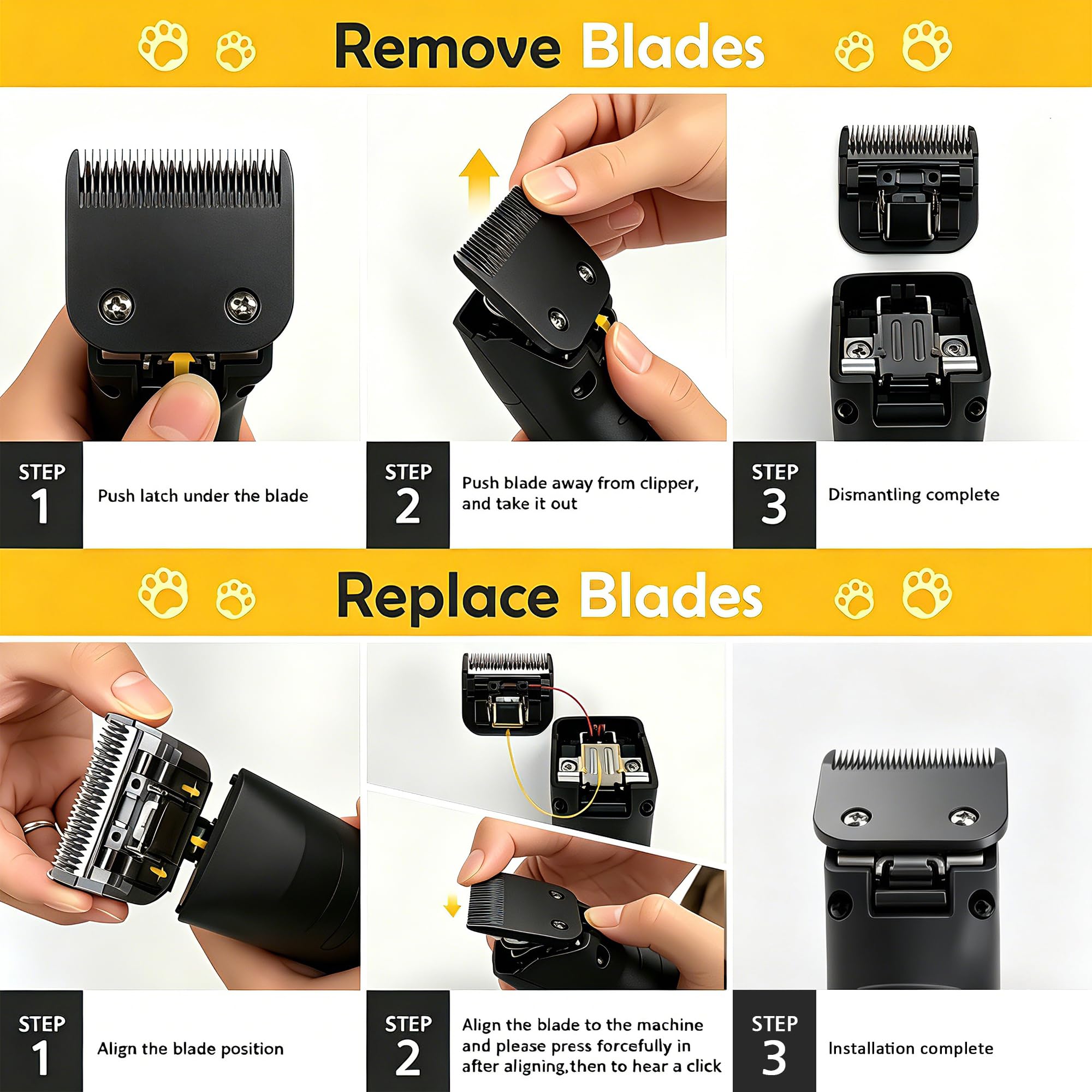 Remove Blades

STEP 1
Push latch under the blade

STEP 2
Push blade away from clipper, and take it out

STEP 3
Dismantling complete

Replace Blades

STEP 1
Align the blade position

STEP 2
Align the blade to the machine and please press forcefully in after aligning,then to hear a click

STEP 3
Installation complete