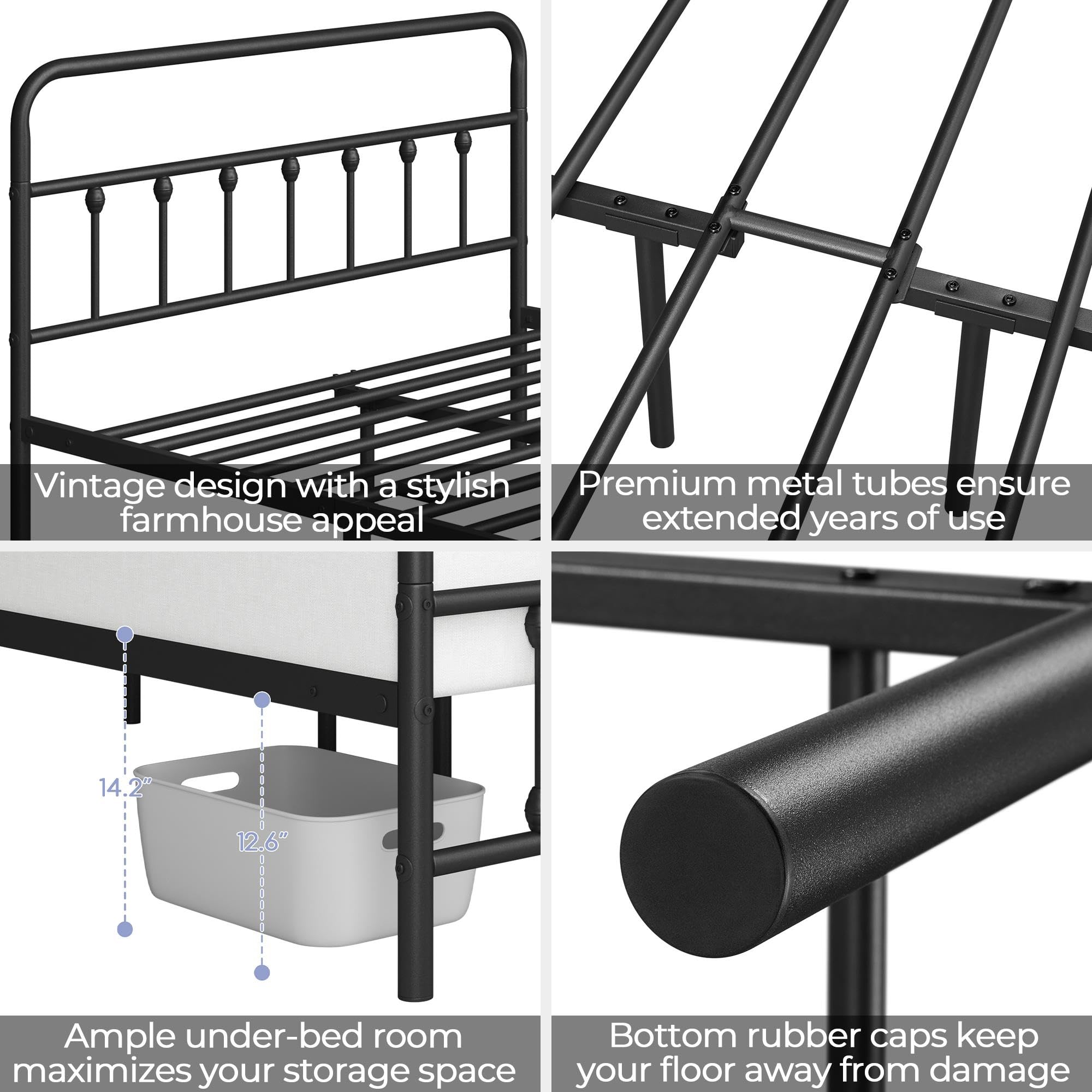 Vintage design with a stylish farmhouse appeal

Premium metal tubes ensure extended years of use

14.2"

12.6"

Ample under-bed room maximizes your storage space

Bottom rubber caps keep your floor away from damage