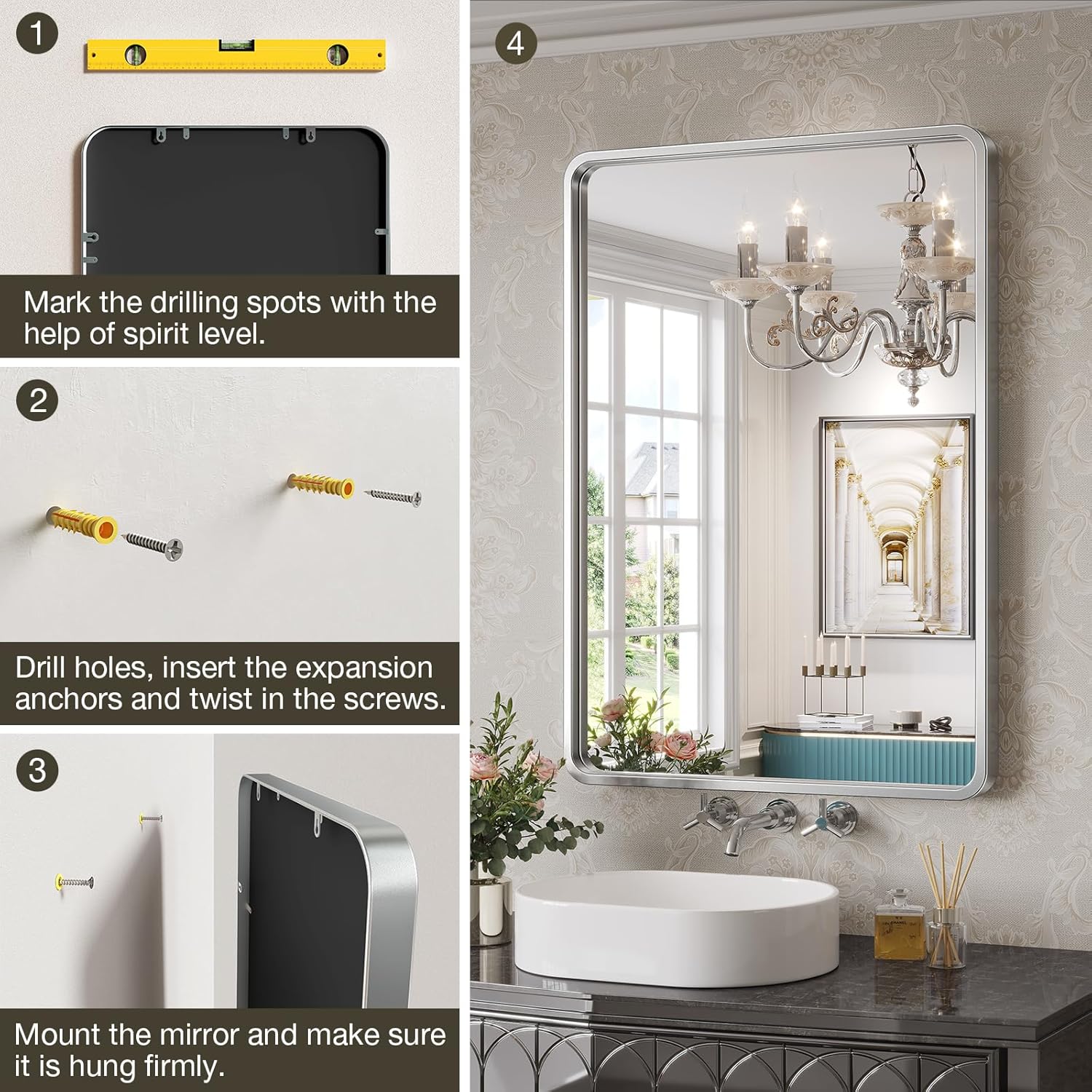 1

Mark the drilling spots with the help of spirit level.

2

Drill holes, insert the expansion anchors and twist in the screws.

3

Mount the mirror and make sure it is hung firmly.

4