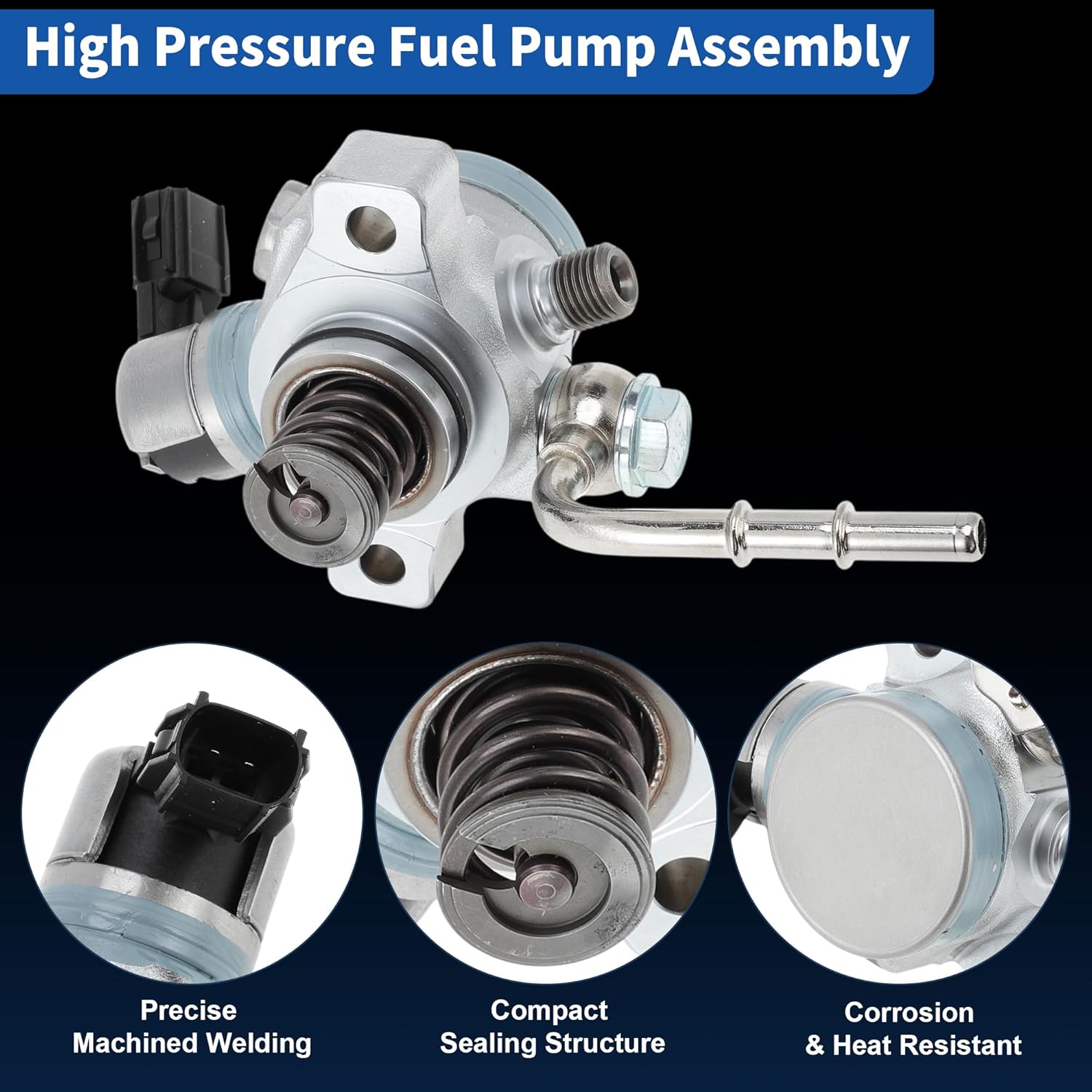 High Pressure Fuel Pump Assembly

Precise Machined Welding

Compact Sealing Structure

Corrosion & Heat Resistant