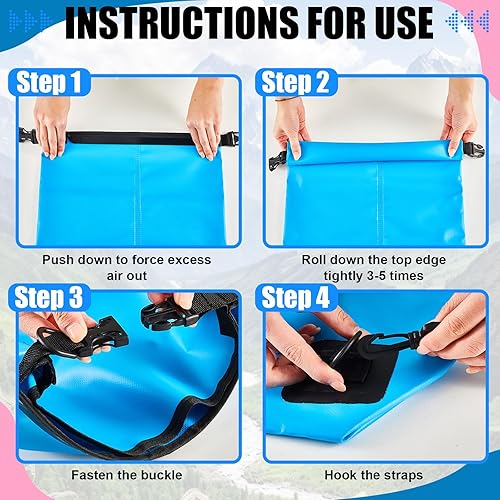 INSTRUCTIONS FOR USE

Step 1

Push down to force excess air out

Step 2

Roll down the top edge tightly 3-5 times

Step 3

Fasten the buckle

Step 4

Hook the straps