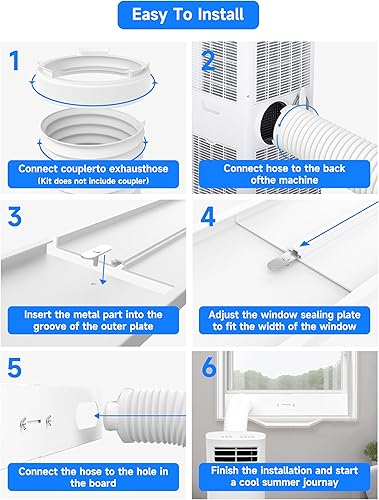 Easy To Install

1

Connect couplerto exhausthose
(Kit does not include coupler)

2

Connect hose to the back ofthe machine

3

Insert the metal part into the groove of the outer plate

4

Adjust the window sealing plate to fit the width of the window

5

Connect the hose to the hole in the board

6

Finish the installation and start a cool summer journay