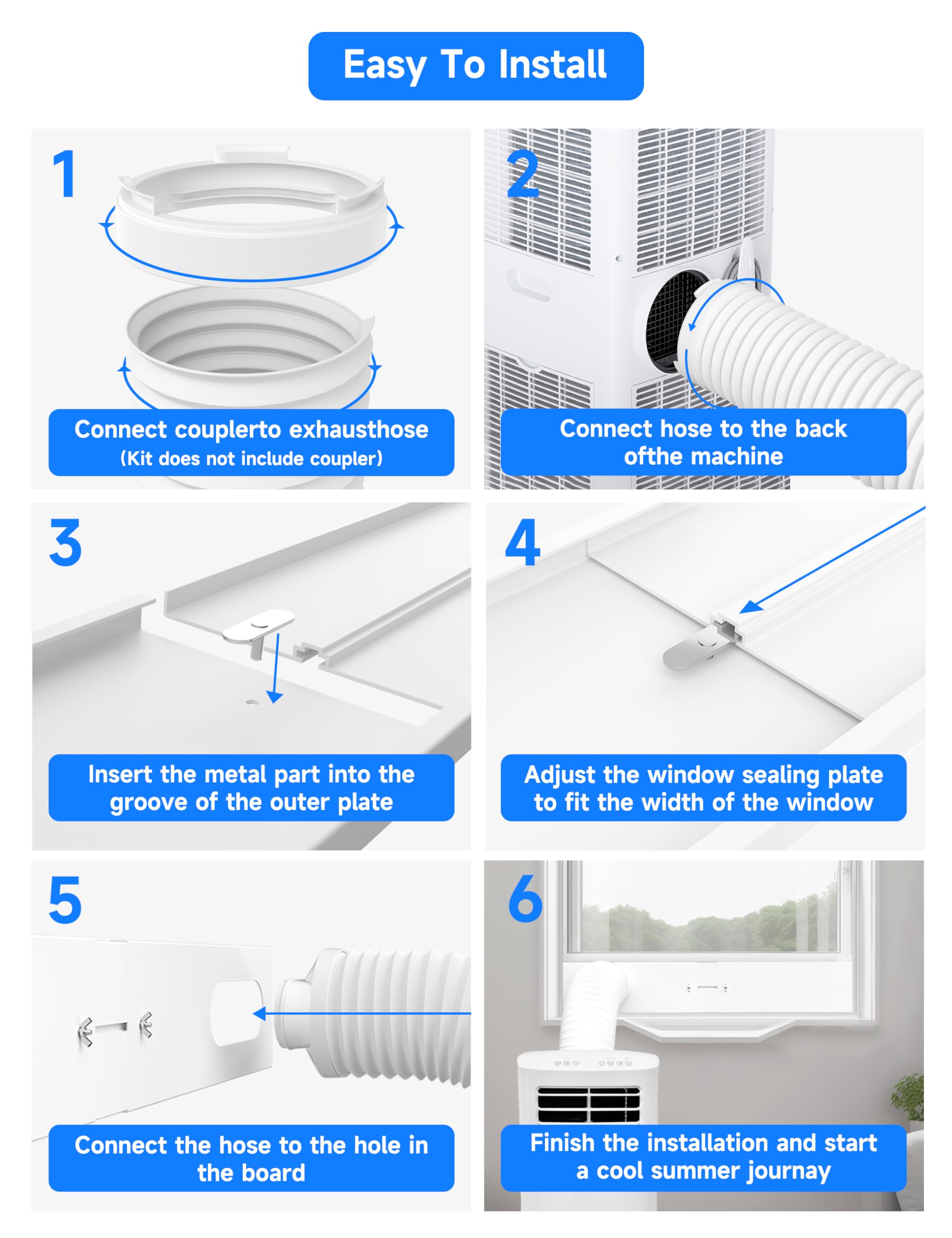 Easy To Install

1

Connect couplerto exhausthose
(Kit does not include coupler)

2

Connect hose to the back ofthe machine

3

Insert the metal part into the groove of the outer plate

4

Adjust the window sealing plate to fit the width of the window

5

Connect the hose to the hole in the board

6

Finish the installation and start a cool summer journay