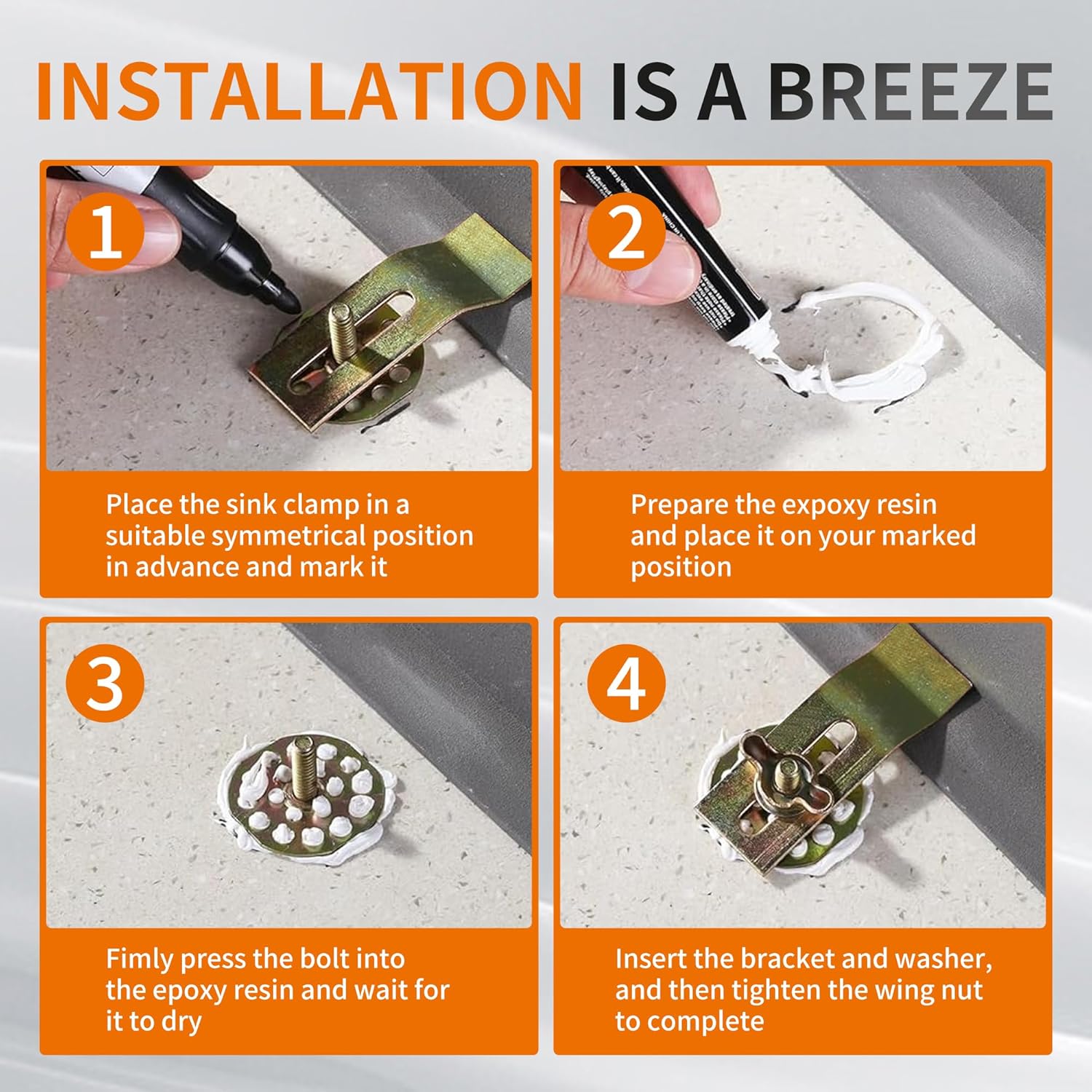 INSTALLATION IS A BREEZE

1

Place the sink clamp in a suitable symmetrical position in advance and mark it

2

Prepare the expoxy resin and place it on your marked position

3

Fimly press the bolt into the epoxy resin and wait for it to dry

4

Insert the bracket and washer, and then tighten the wing nut to complete