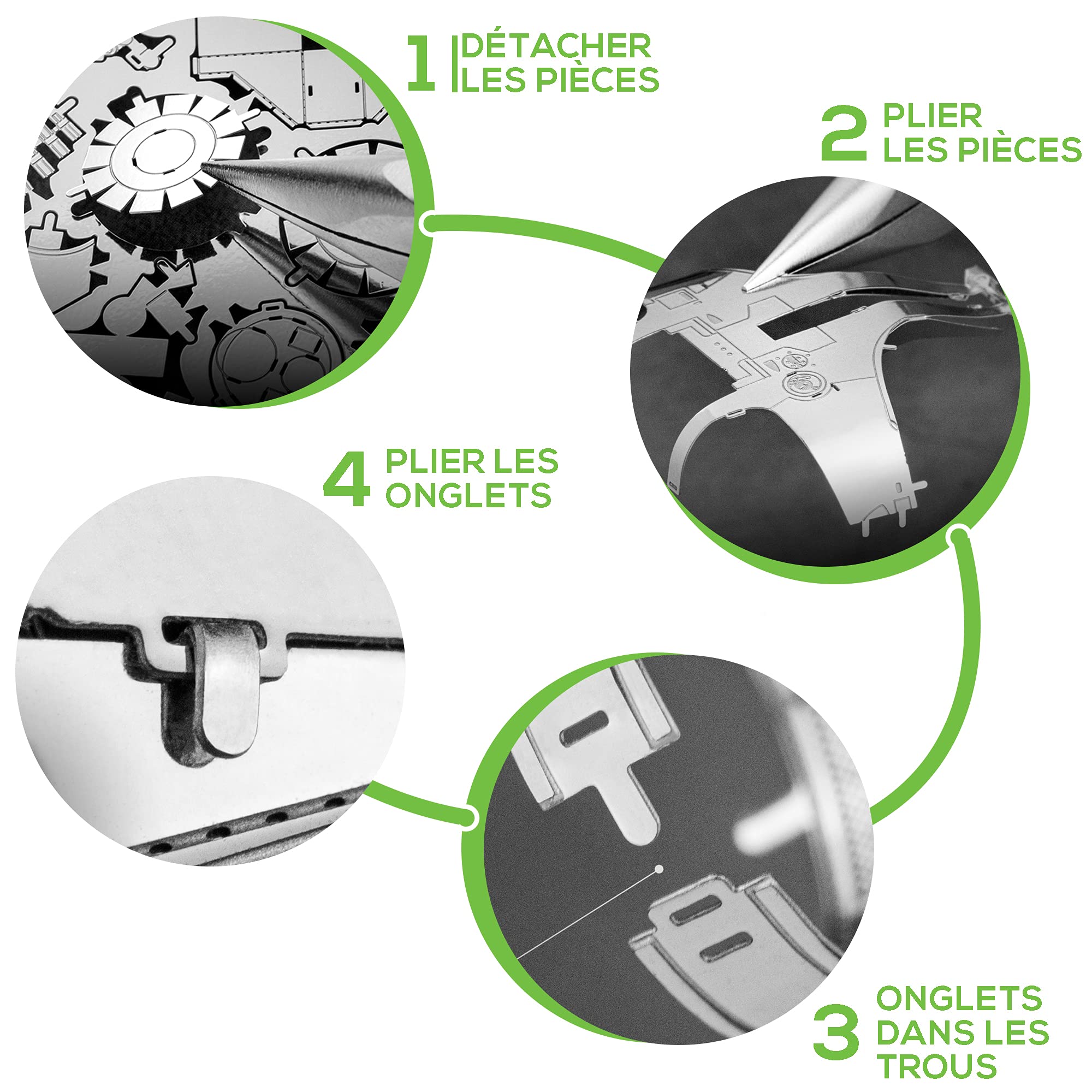 1 DÉTACHER LES PIÈCES

2 PLIER LES PIÈCES

4 PLIER LES ONGLETS

3 ONGLETS DANS LES TROUS