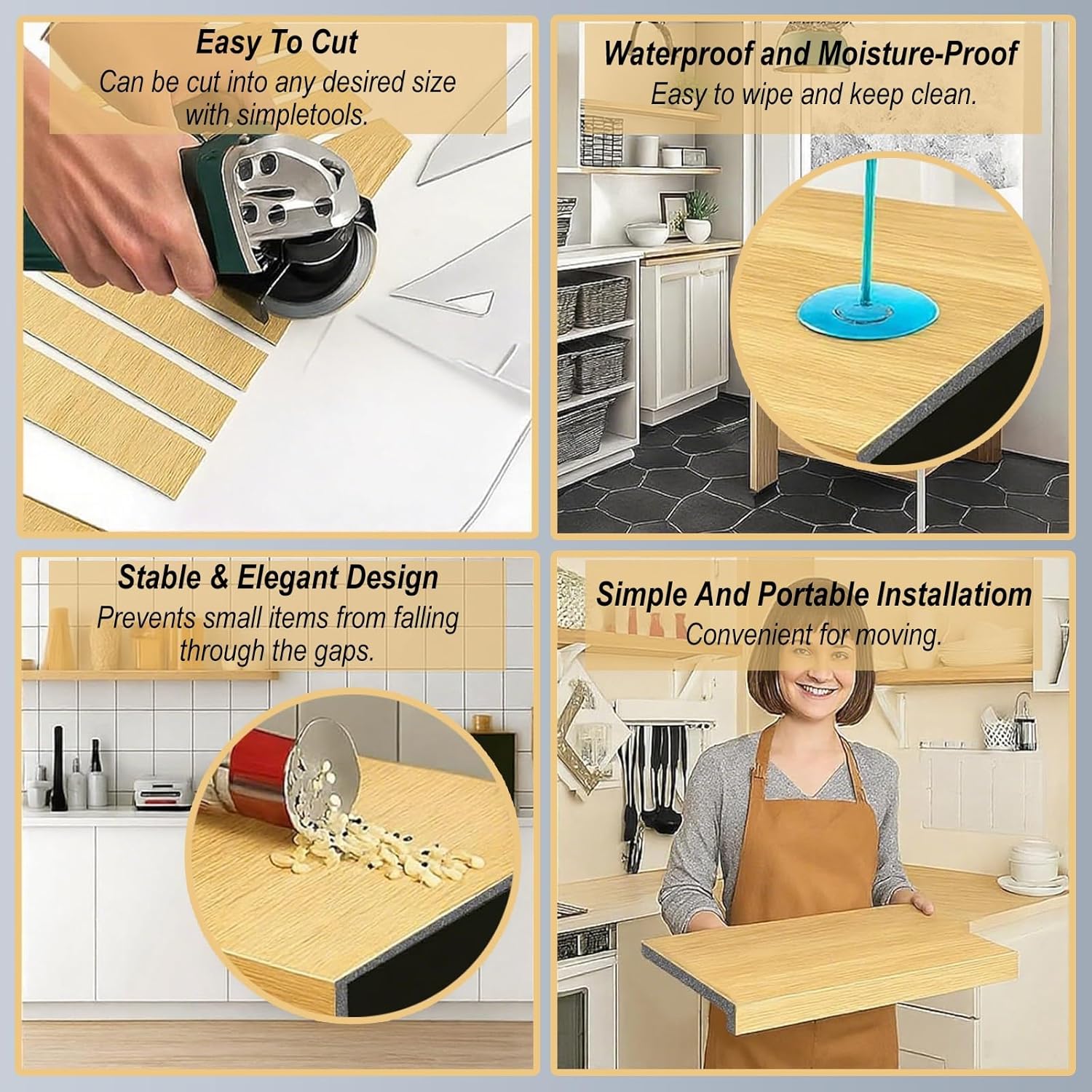 Easy To Cut
Can be cut into any desired size with simpletools.

Waterproof and Moisture-Proof
Easy to wipe and keep clean.

Stable & Elegant Design
Prevents small items from falling through the gaps.

Simple And Portable Installatiom
Convenient for moving.