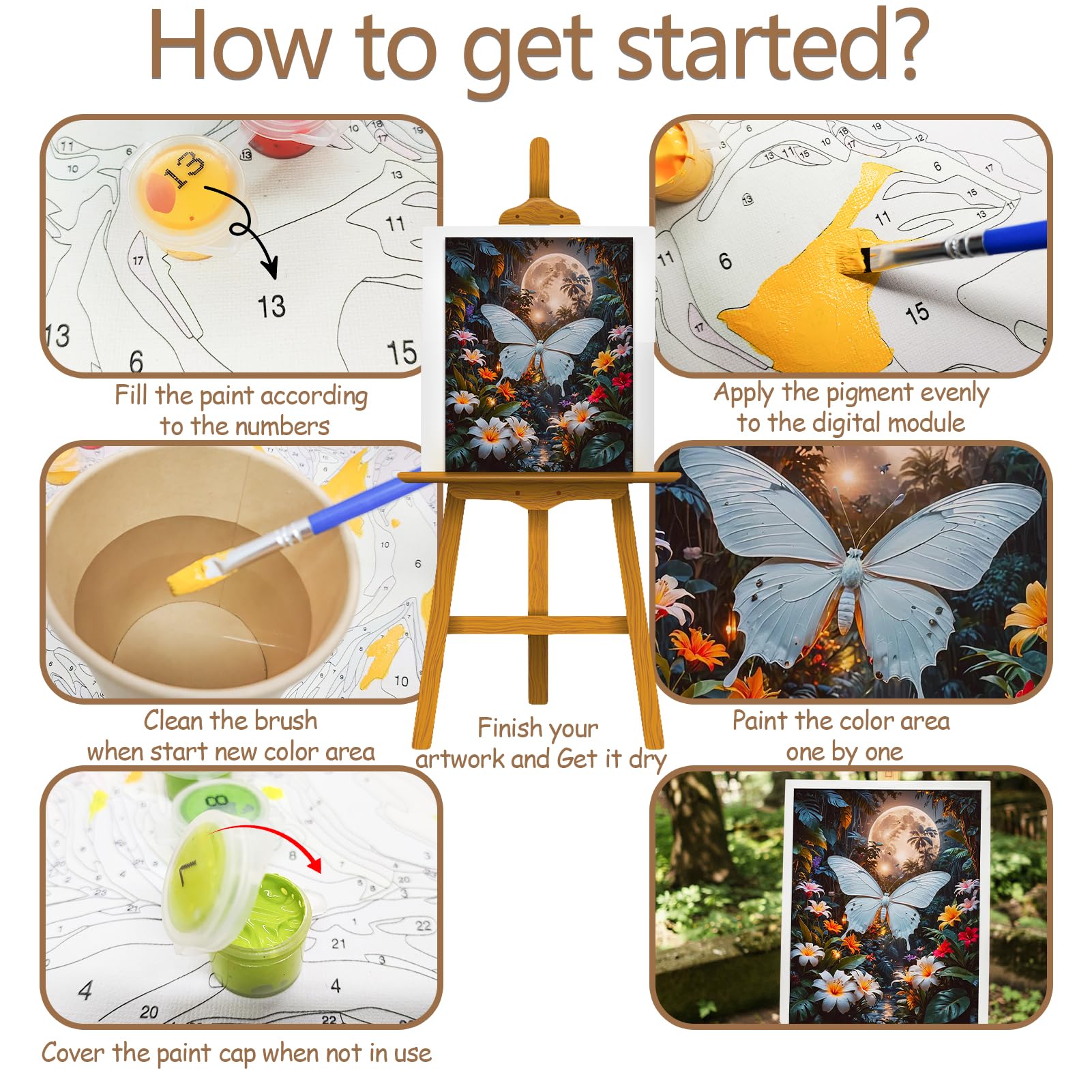 How to get started?

Fill the paint according to the numbers

Apply the pigment evenly to the digital module

Clean the brush when start new color area

Finish your artwork and Get it dry

Paint the color area one by one

Cover the paint cap when not in use