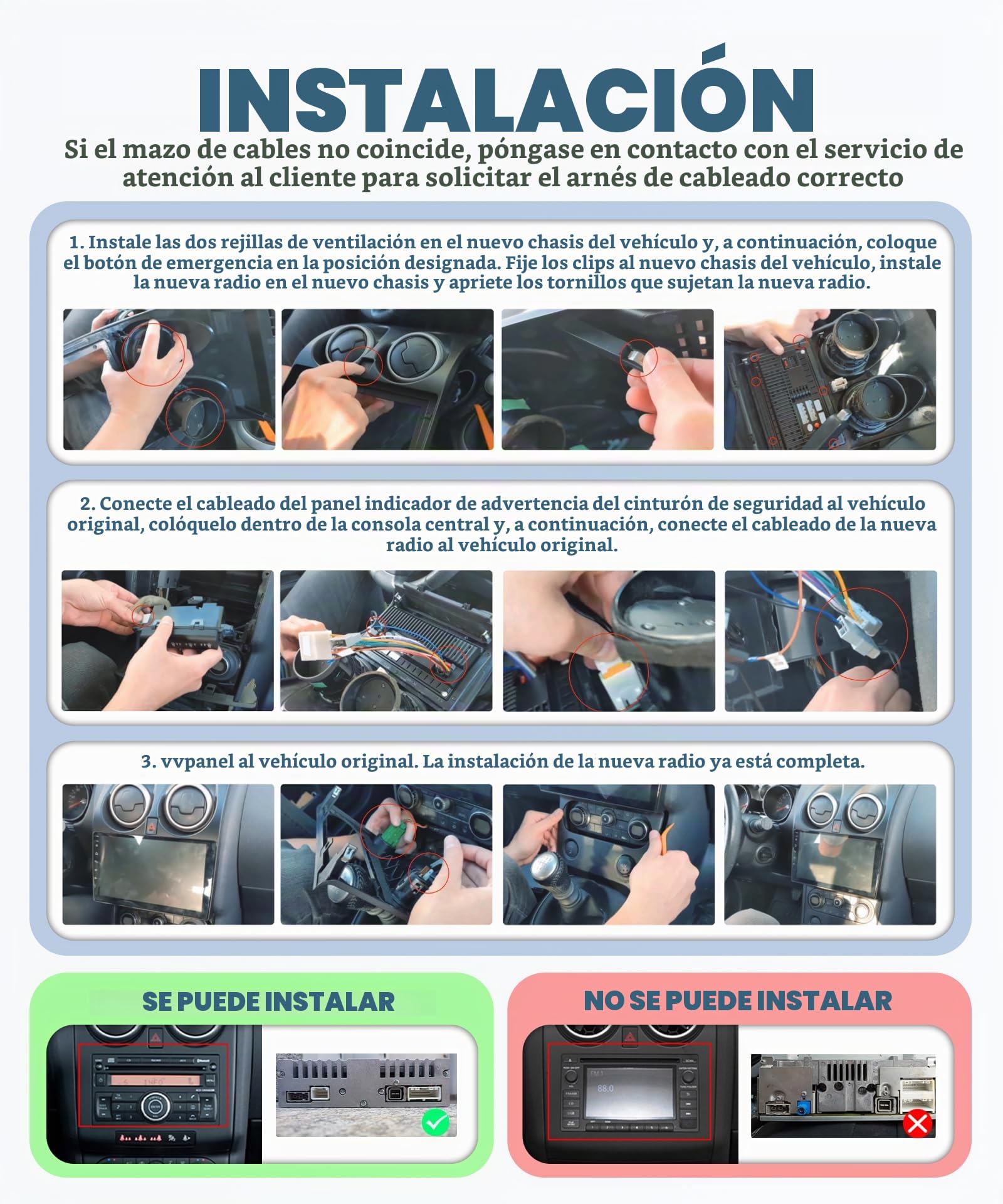 INSTALACIÓN

Si el mazo de cables no coincide, póngase en contacto con el servicio de atención al cliente para solicitar el arnés de cableado correcto

1. Instale las dos rejillas de ventilación en el nuevo chasis del vehículo y, a continuación, coloque el botón de emergencia en la posición designada. Fije los clips al nuevo chasis del vehículo, instale la nueva radio en el nuevo chasis y apriete los tornillos que sujetan la nueva radio.

2. Conecte el cableado del panel indicador de advertencia del cinturón de seguridad al vehículo original, colóquelo dentro de la consola central y, a continuación, conecte el cableado de la nueva radio al vehículo original.

3. vvpanel al vehículo original. La instalación de la nueva radio ya está completa.

SE PUEDE INSTALAR

NO SE PUEDE INSTALAR

88.0