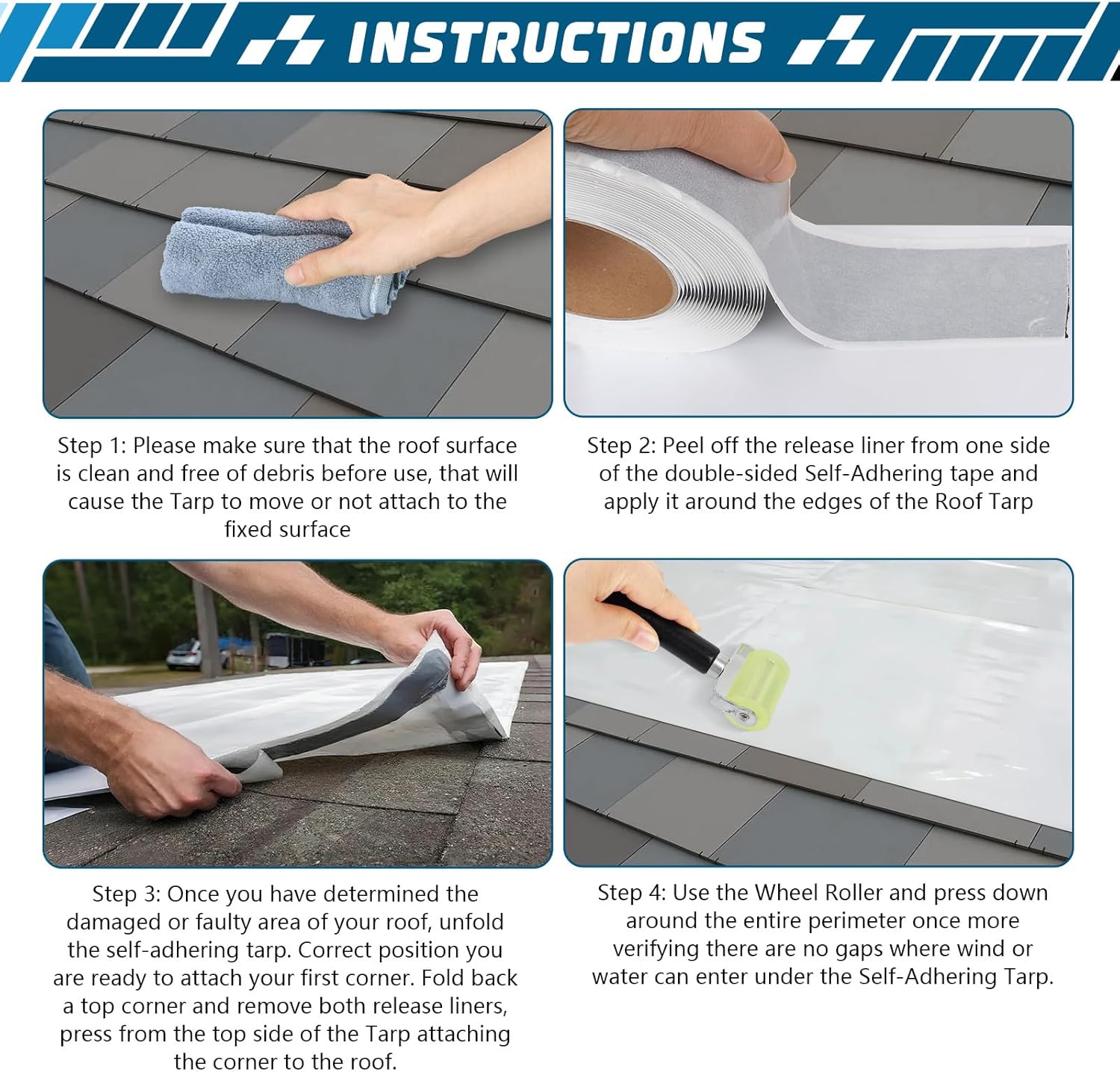 INSTRUCTIONS

Step 1: Please make sure that the roof surface is clean and free of debris before use, that will cause the Tarp to move or not attach to the fixed surface

Step 2: Peel off the release liner from one side of the double-sided Self-Adhering tape and apply it around the edges of the Roof Tarp

Step 3: Once you have determined the damaged or faulty area of your roof, unfold the self-adhering tarp. Correct position you are ready to attach your first corner. Fold back a top corner and remove both release liners, press from the top side of the Tarp attaching the corner to the roof.

Step 4: Use the Wheel Roller and press down around the entire perimeter once more verifying there are no gaps where wind or water can enter under the Self-Adhering Tarp.