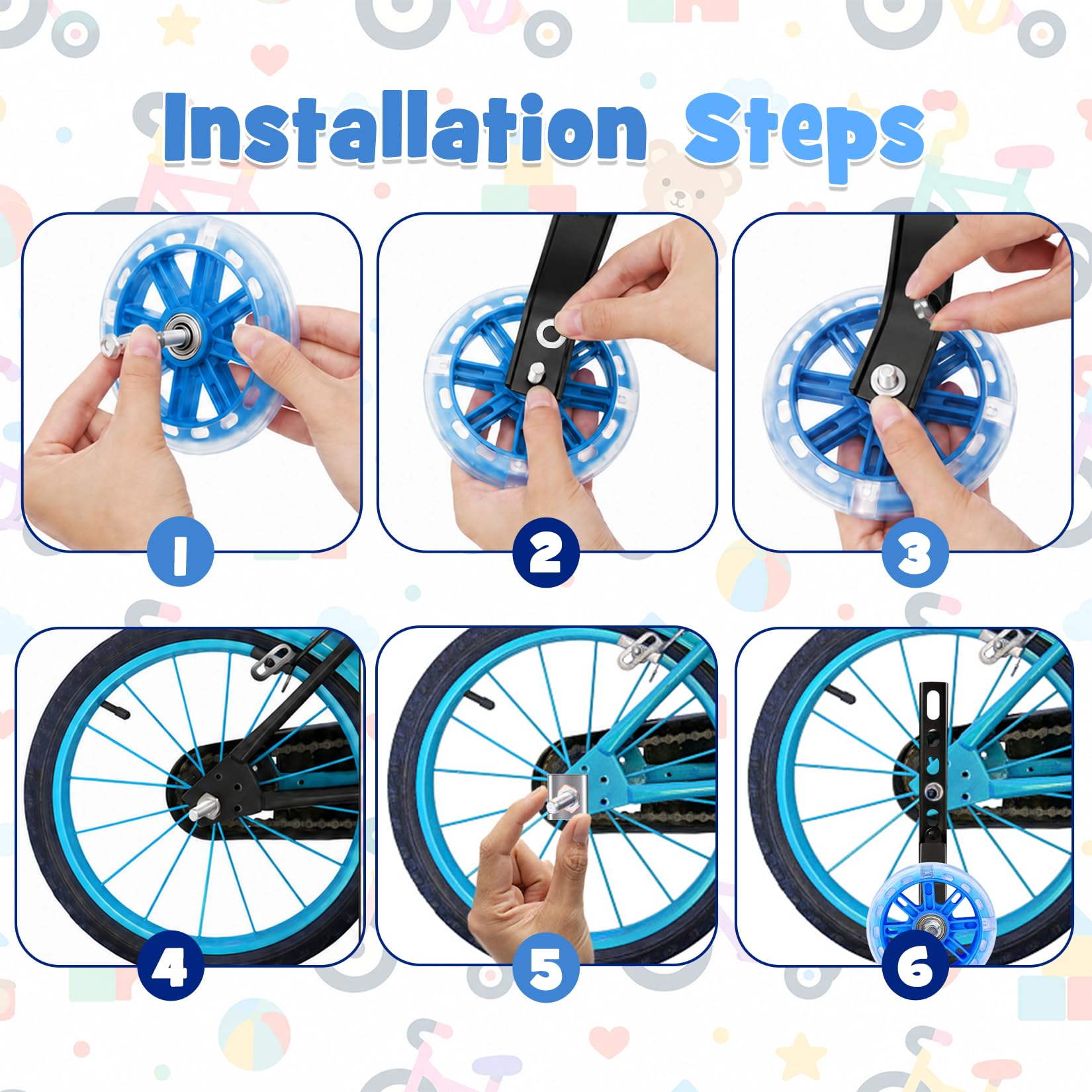 Installation Steps

1

2

3

4

5

6