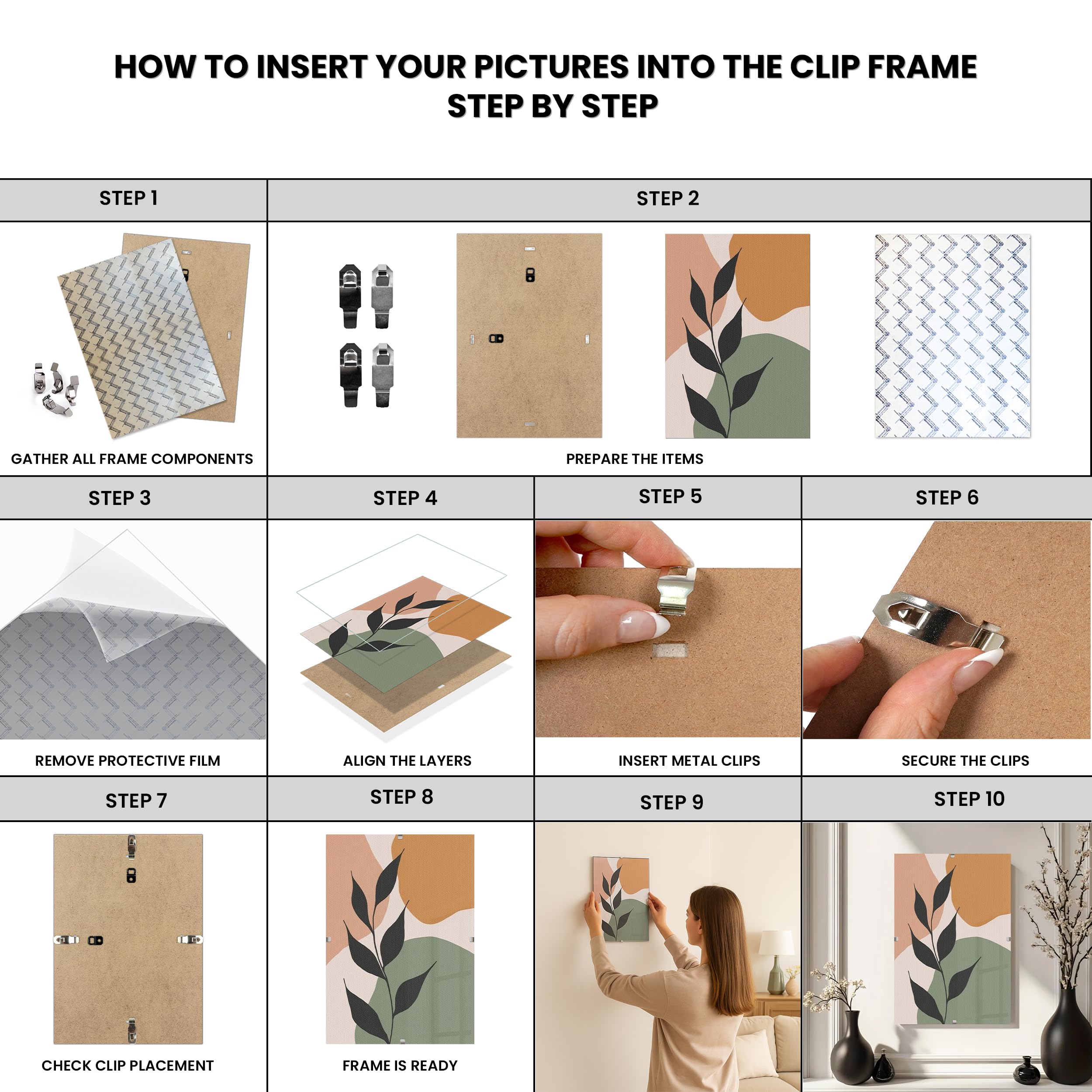 HOW TO INSERT YOUR PICTURES INTO THE CLIP FRAME STEP BY STEP

STEP 1

GATHER ALL FRAME COMPONENTS

STEP 2

PREPARE THE ITEMS

STEP 3

REMOVE PROTECTIVE FILM

STEP 4

ALIGN THE LAYERS

STEP 5

INSERT METAL CLIPS

STEP 6

SECURE THE CLIPS

STEP 7

CHECK CLIP PLACEMENT

STEP 8

FRAME IS READY

STEP 9

STEP 10