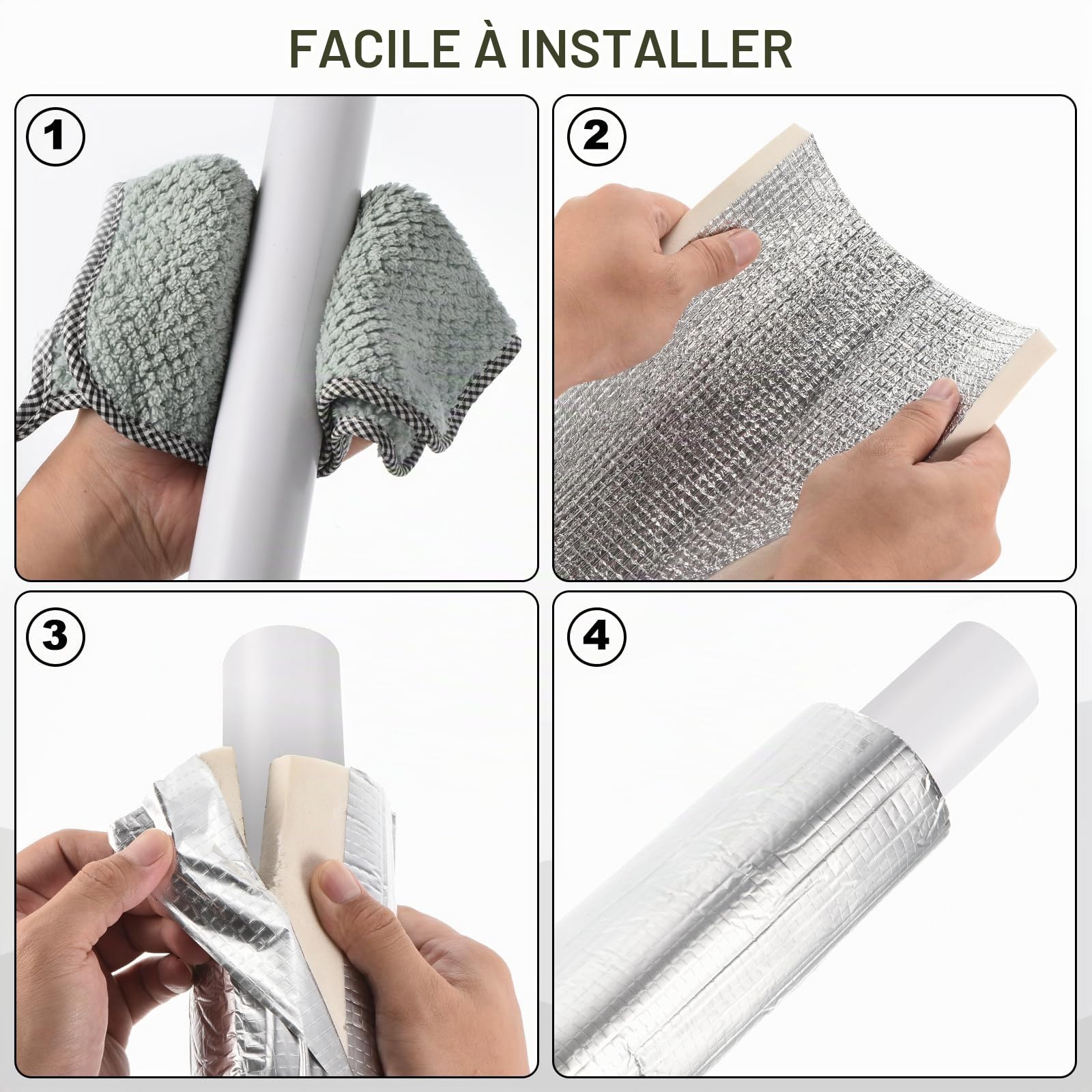 FACILE À INSTALLER

1

2

3

4