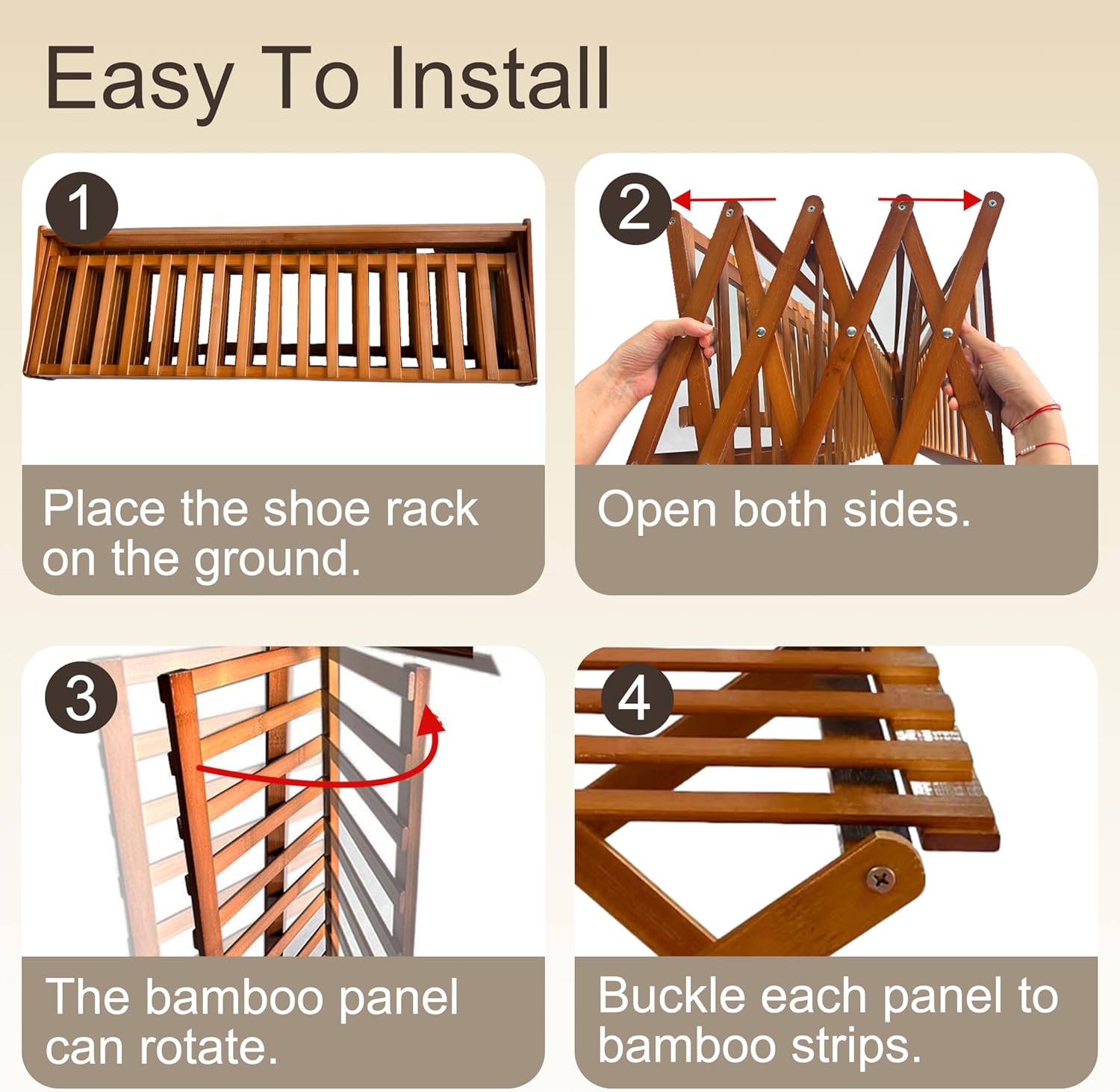 Easy To Install

1

Place the shoe rack on the ground.

2

Open both sides.

3

The bamboo panel can rotate.

4

Buckle each panel to bamboo strips.