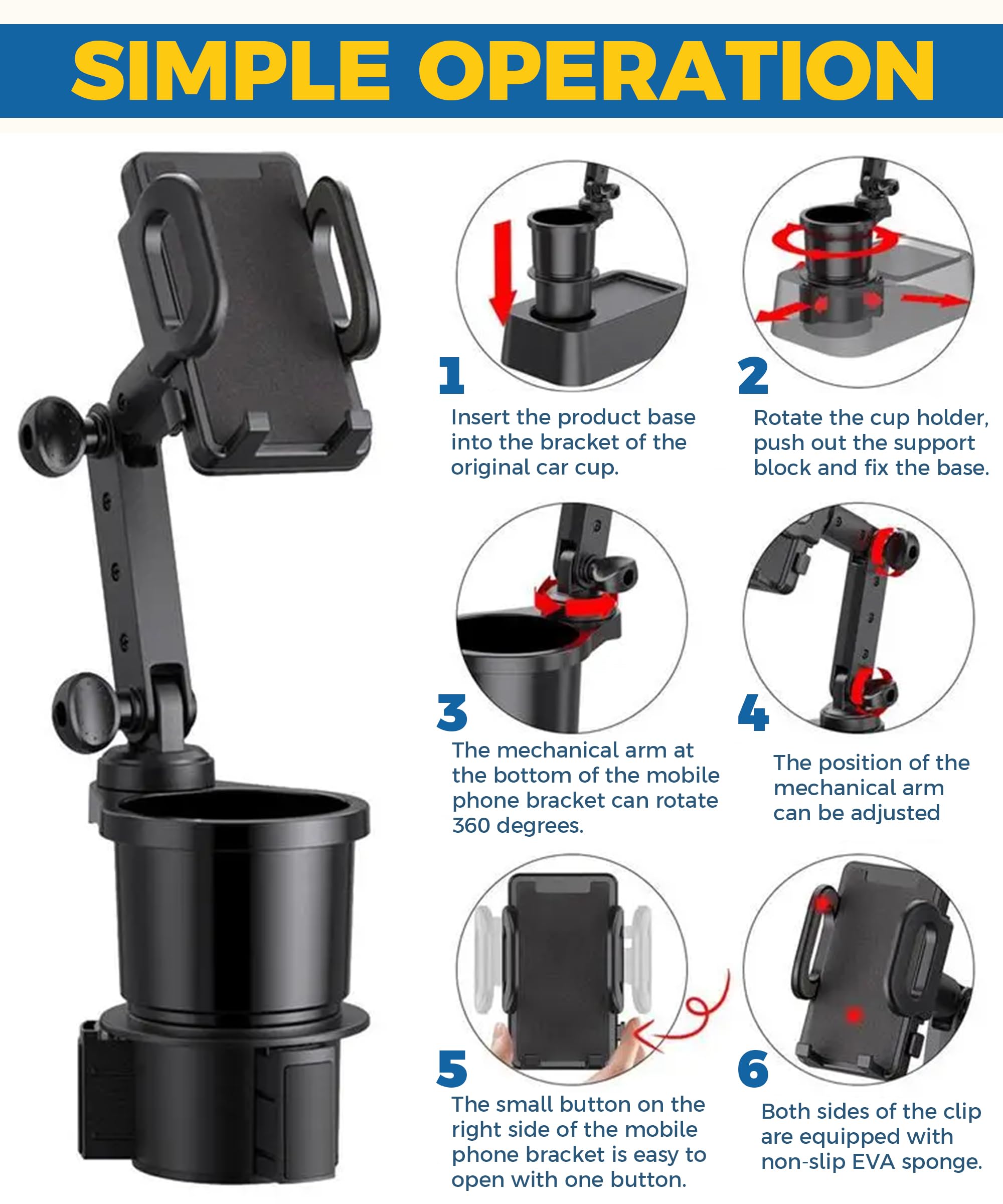 SIMPLE OPERATION

1
Insert the product base into the bracket of the original car cup.

2
Rotate the cup holder, push out the support block and fix the base.

3
The mechanical arm at the bottom of the mobile phone bracket can rotate 360 degrees.

4
The position of the mechanical arm can be adjusted

5
The small button on the right side of the mobile phone bracket is easy to open with one button.

6
Both sides of the clip are equipped with non-slip EVA sponge.