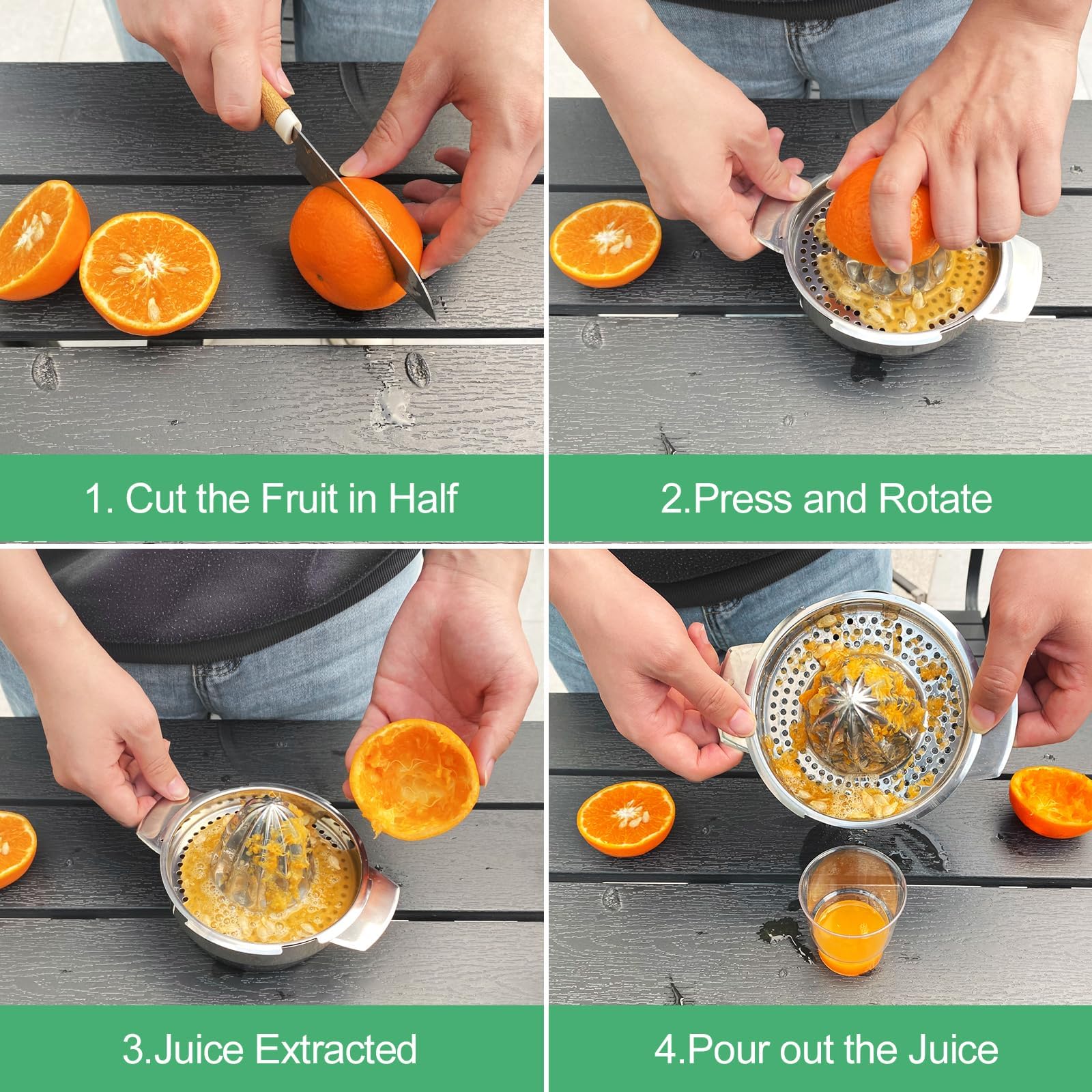 1. Cut the Fruit in Half

2.Press and Rotate

3.Juice Extracted

4.Pour out the Juice