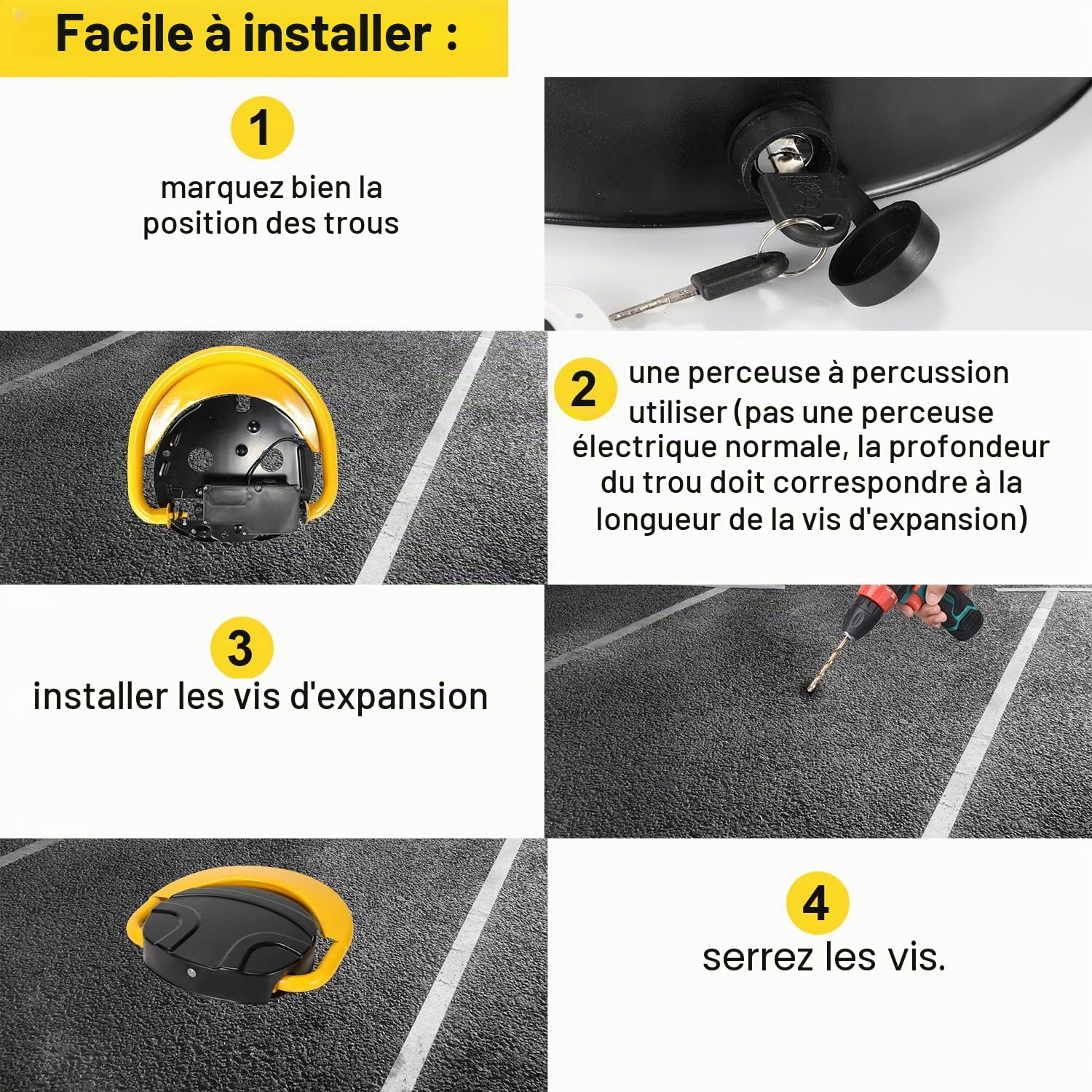 Facile à installer :

1

marquez bien la position des trous

2

une perceuse à percussion utiliser (pas une perceuse électrique normale, la profondeur du trou doit correspondre à la longueur de la vis d'expansion)

3

installer les vis d'expansion

4

serrez les vis.