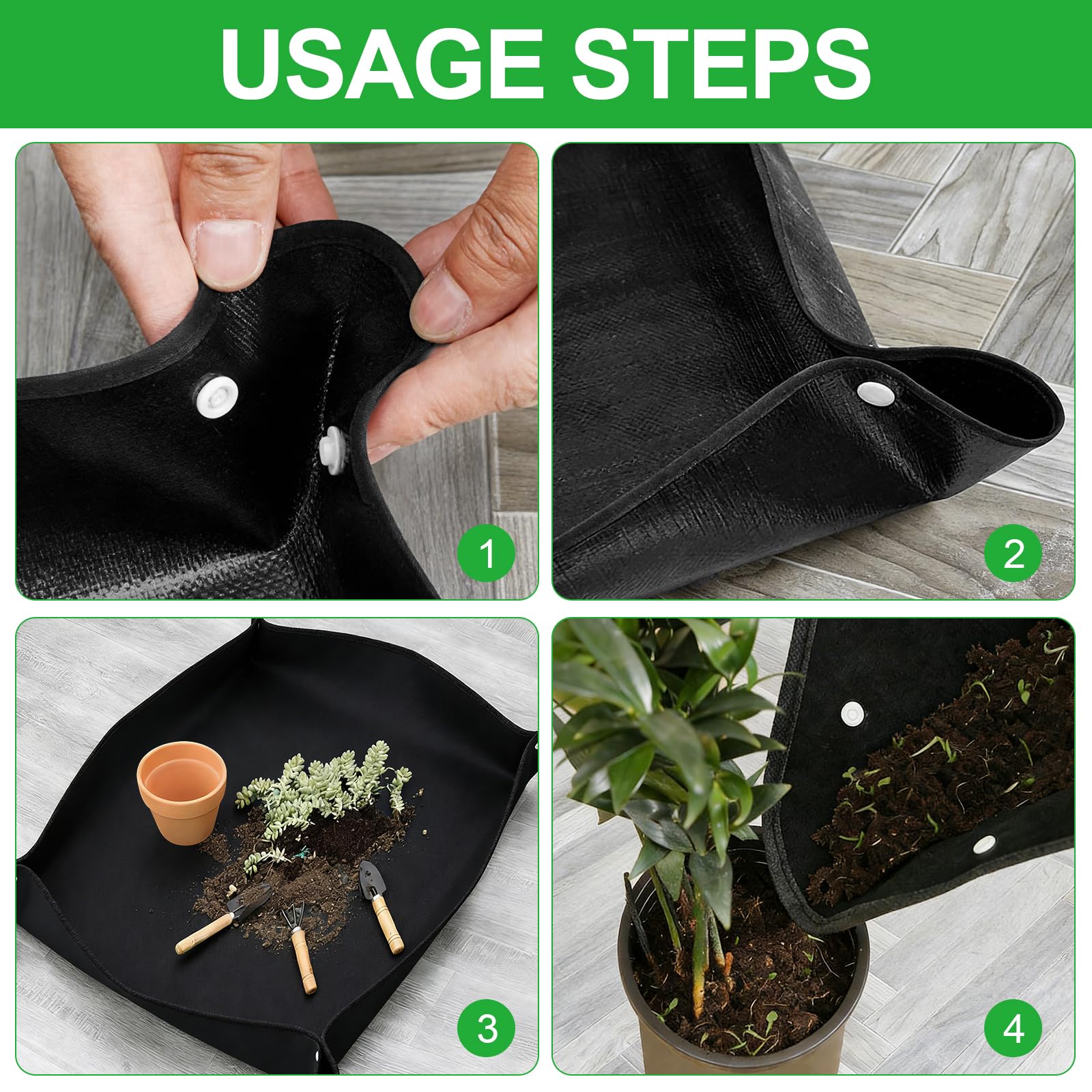 USAGE STEPS

1

2

3

4