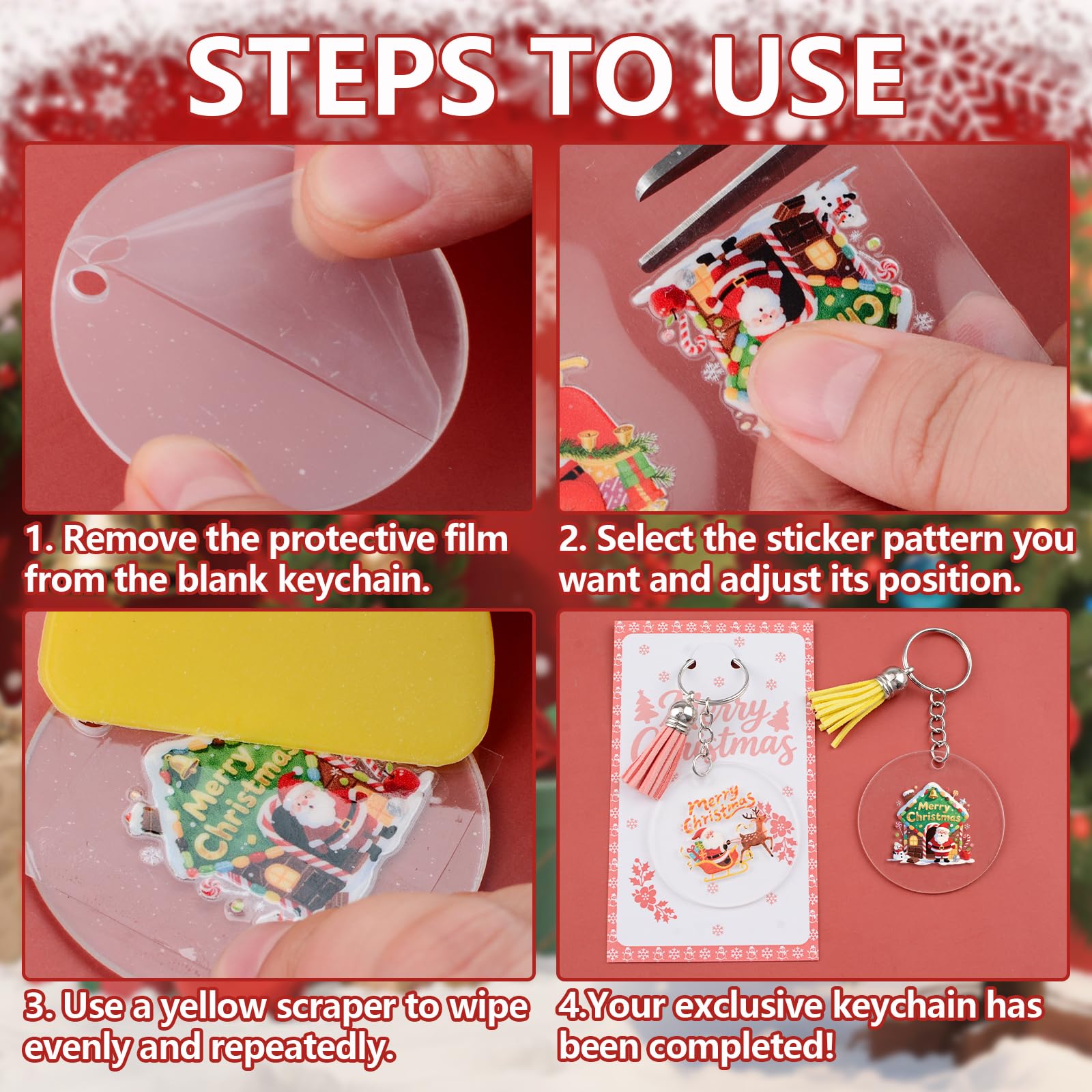 STEPS TO USE

1. Remove the protective film from the blank keychain.

2. Select the sticker pattern you want and adjust its position.

Merry Christmas

3. Use a yellow scraper to wipe evenly and repeatedly.

Merry Christmas

Merry Christmas

Merry Christmas

4.Your exclusive keychain has been completed!