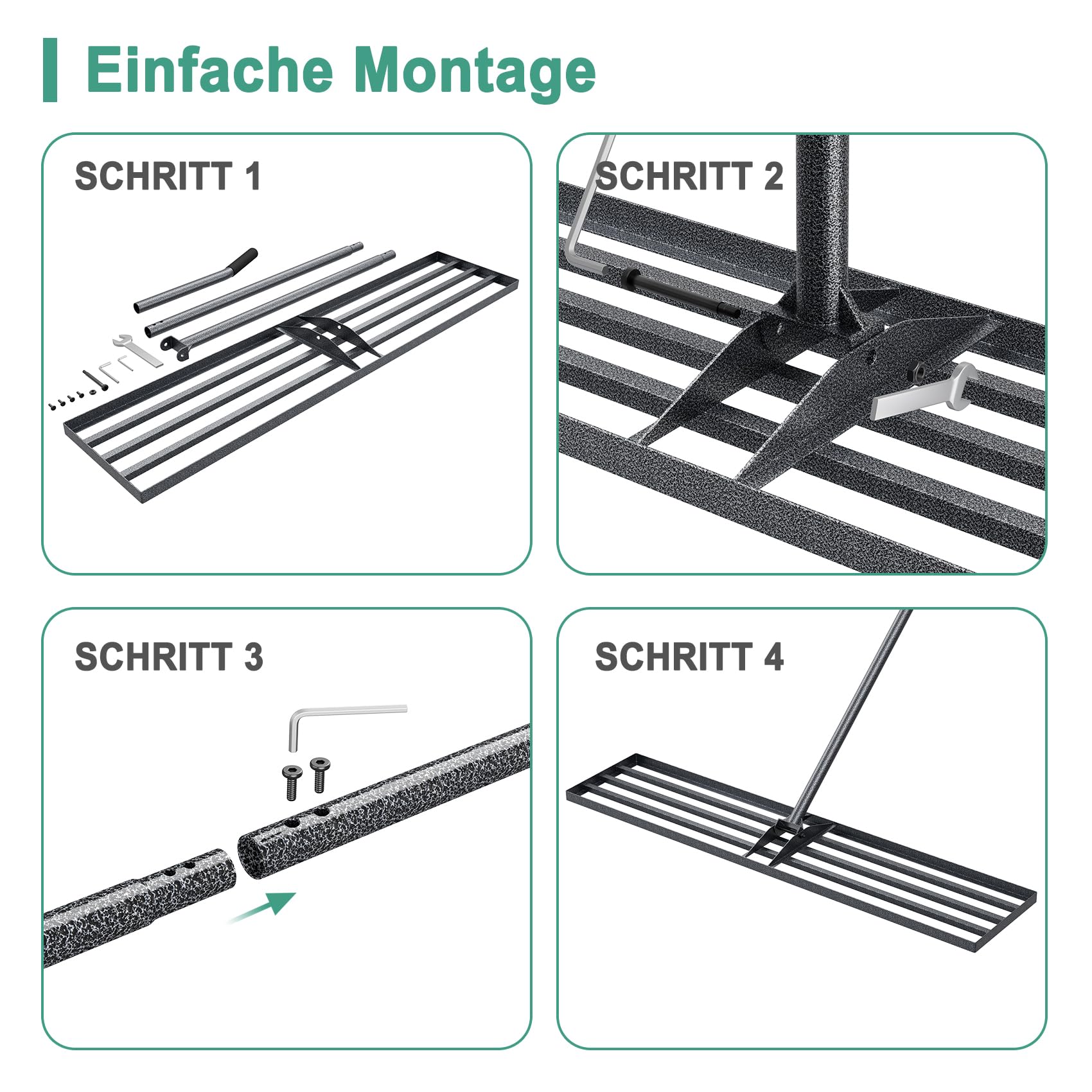 Einfache Montage

SCHRITT 1

SCHRITT 2

SCHRITT 3

SCHRITT 4