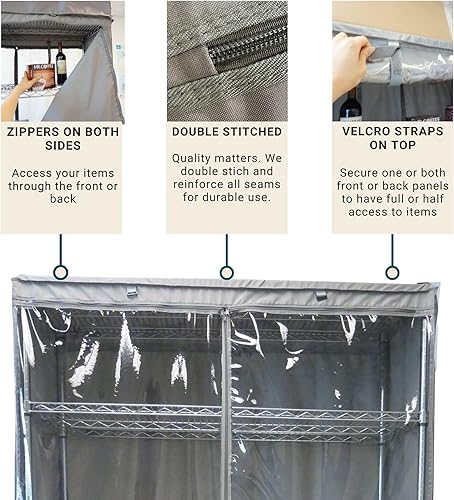 MR.COFFEE

ZIPPERS ON BOTH SIDES

Access your items through the front or back

DOUBLE STITCHED

Quality matters. We double stich and reinforce all seams for durable use.

VELCRO STRAPS ON TOP

Secure one or both front or back panels to have full or half access to items