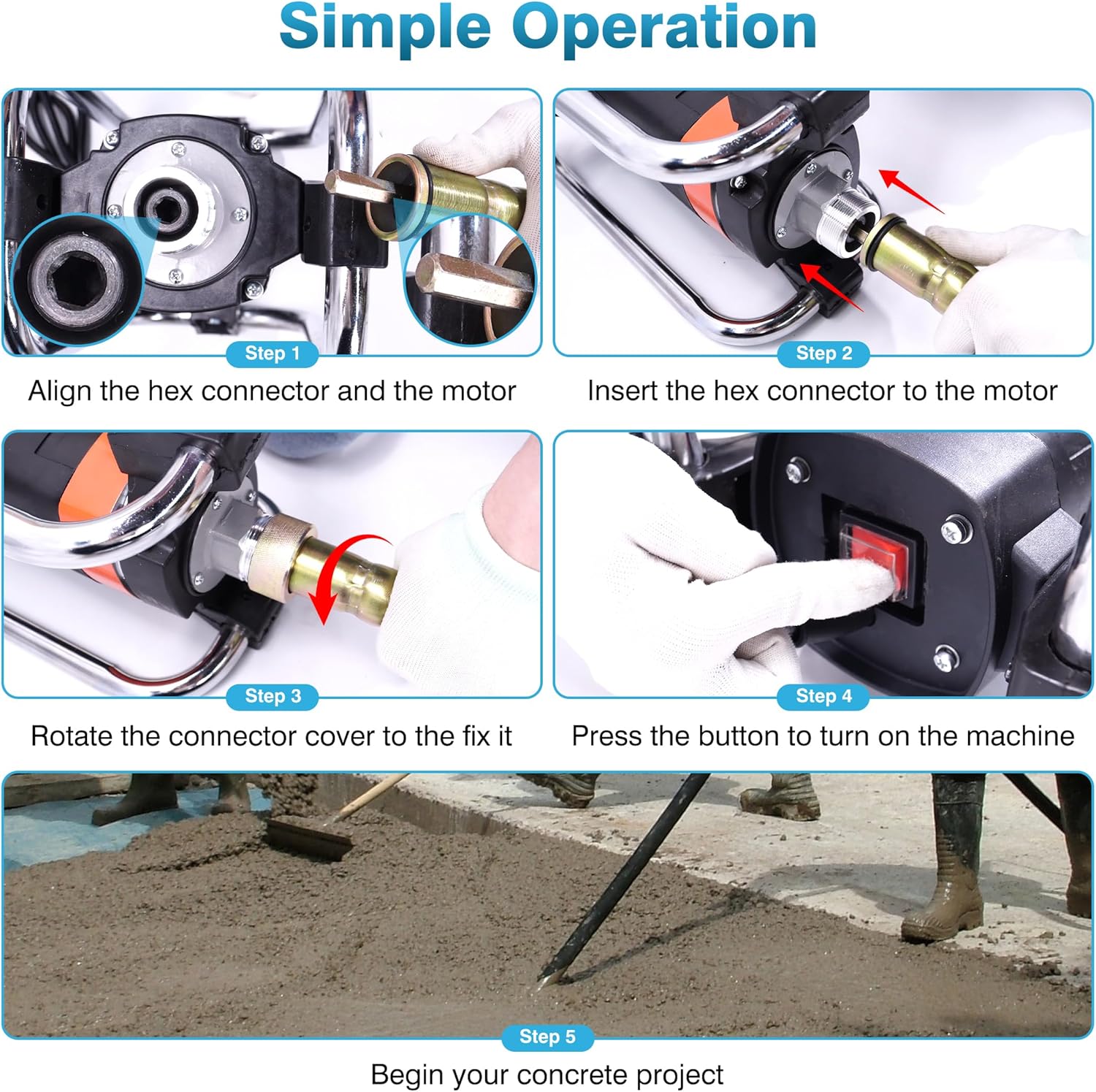 Simple Operation

Step 1
Align the hex connector and the motor

Step 2
Insert the hex connector to the motor

Step 3
Rotate the connector cover to the fix it

Step 4
Press the button to turn on the machine

Step 5
Begin your concrete project