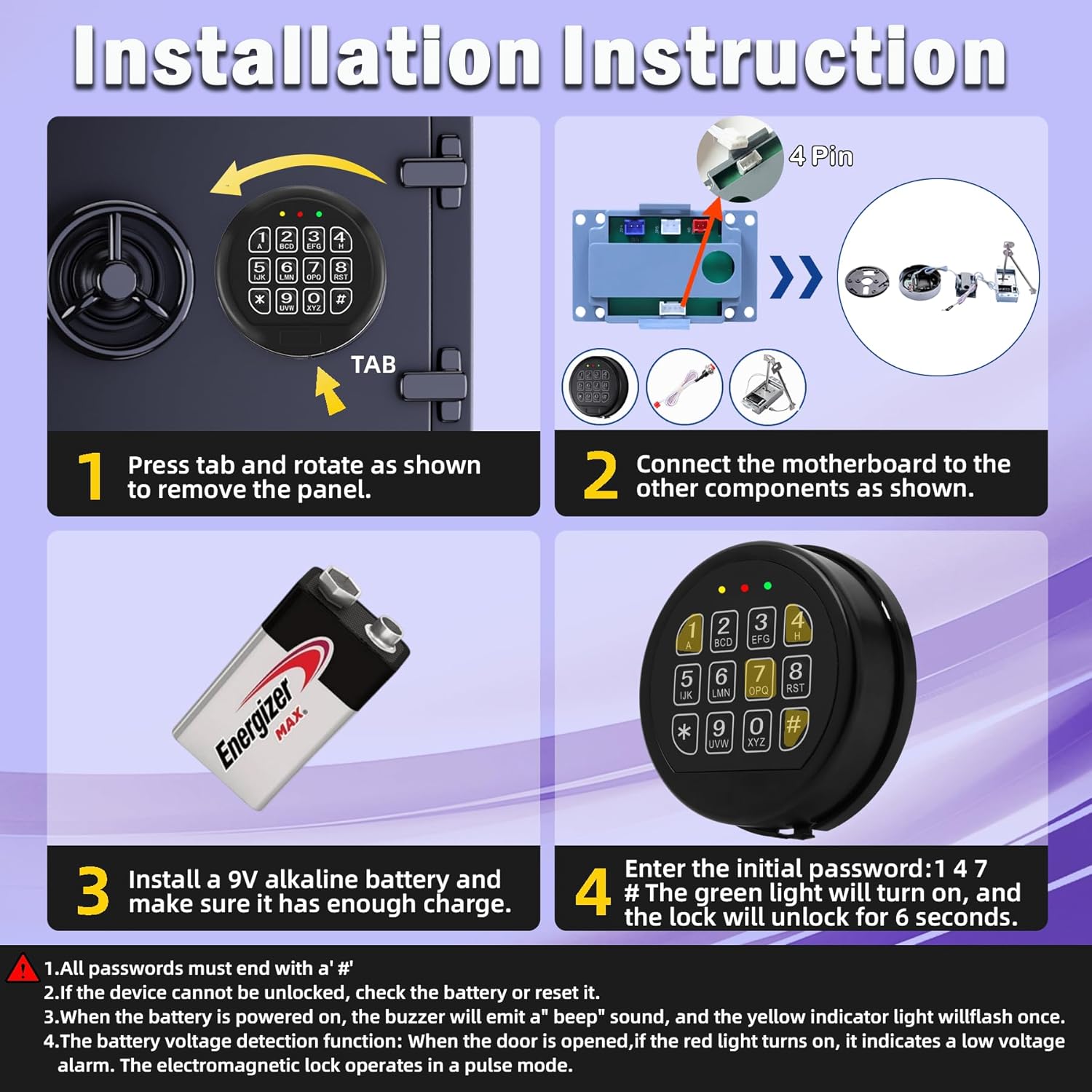 Installation Instruction

1 A 2 BCD 3 EFG 4 H
5 IJK 6 LMN 7 OPQ 8 RST
* 9 UVW 0 XYZ #

TAB

1 Press tab and rotate as shown to remove the panel.

4 Pin

2 Connect the motherboard to the other components as shown.

Energizer MAX

3 Install a 9V alkaline battery and make sure it has enough charge.

1 A 2 BCD 3 EFG 4 H
5 IJK 6 LMN 7 OPQ 8 RST
* 9 UVW 0 XYZ #

4 Enter the initial password:1 4 7 # The green light will turn on, and the lock will unlock for 6 seconds.

1.All passwords must end with a' #'
2.If the device cannot be unlocked, check the battery or reset it.
3.When the battery is powered on, the buzzer will emit a" beep" sound, and the yellow indicator light willflash once.
4.The battery voltage detection function: When the door is opened,if the red light turns on, it indicates a low voltage alarm. The electromagnetic lock operates in a pulse mode.