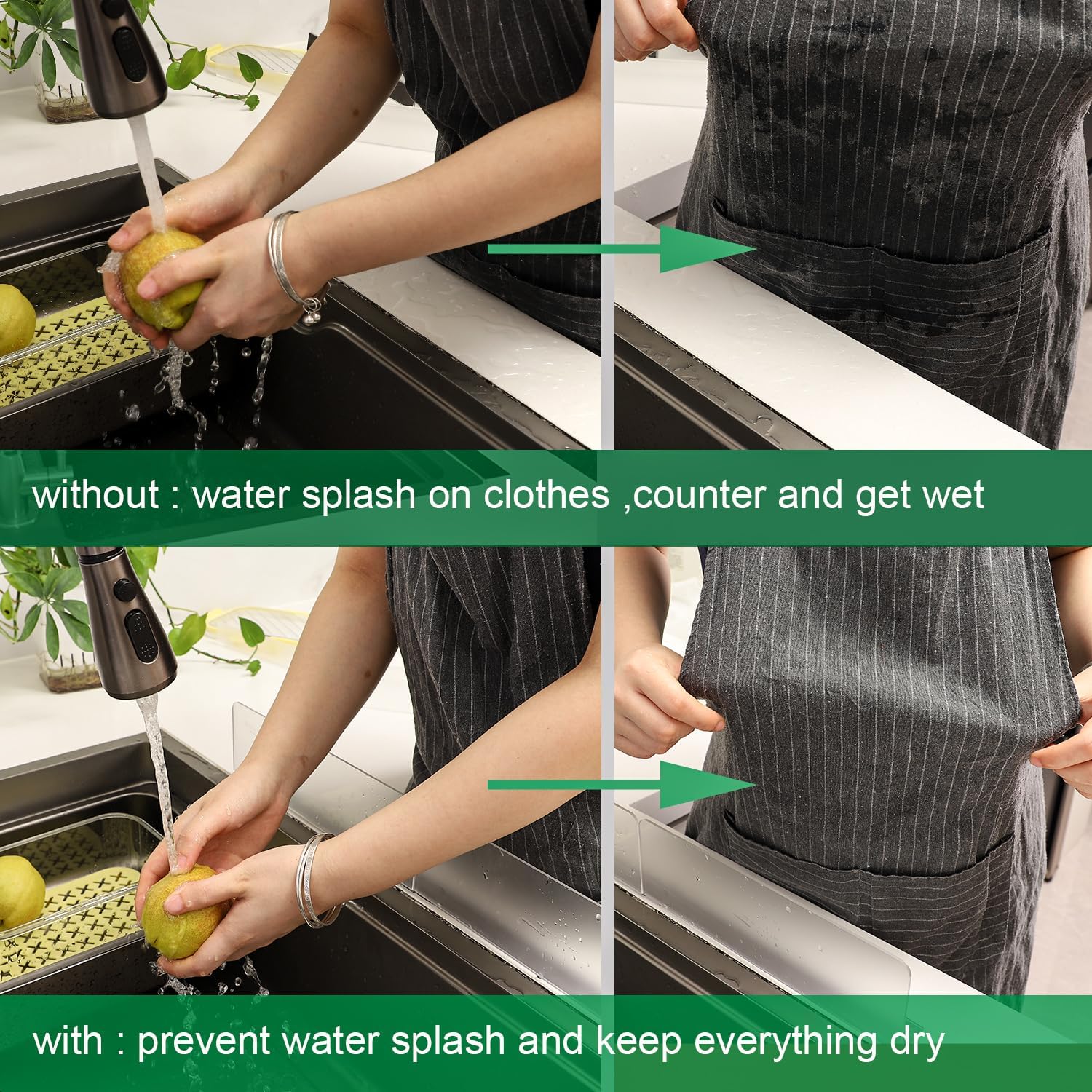 without : water splash on clothes ,counter and get wet

with : prevent water splash and keep everything dry