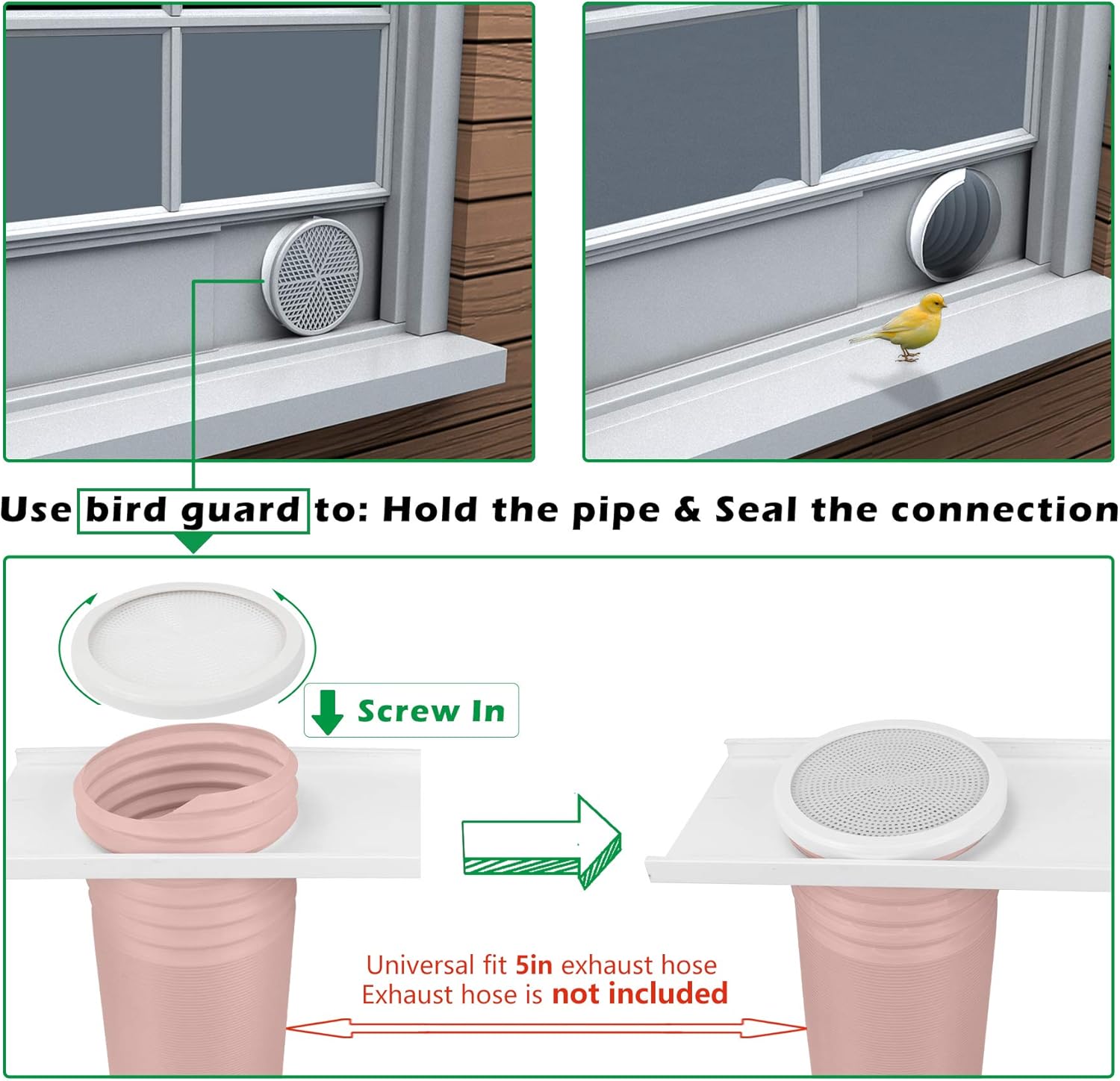 Use bird guard to: Hold the pipe & Seal the connection

Screw In

Universal fit 5in exhaust hose
Exhaust hose is not included