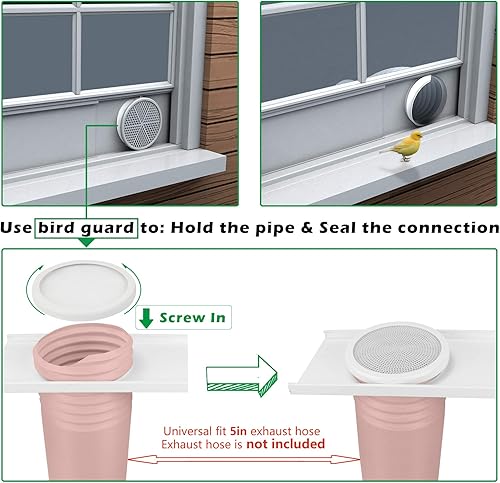 Use bird guard to: Hold the pipe & Seal the connection

Screw In

Universal fit 5in exhaust hose
Exhaust hose is not included