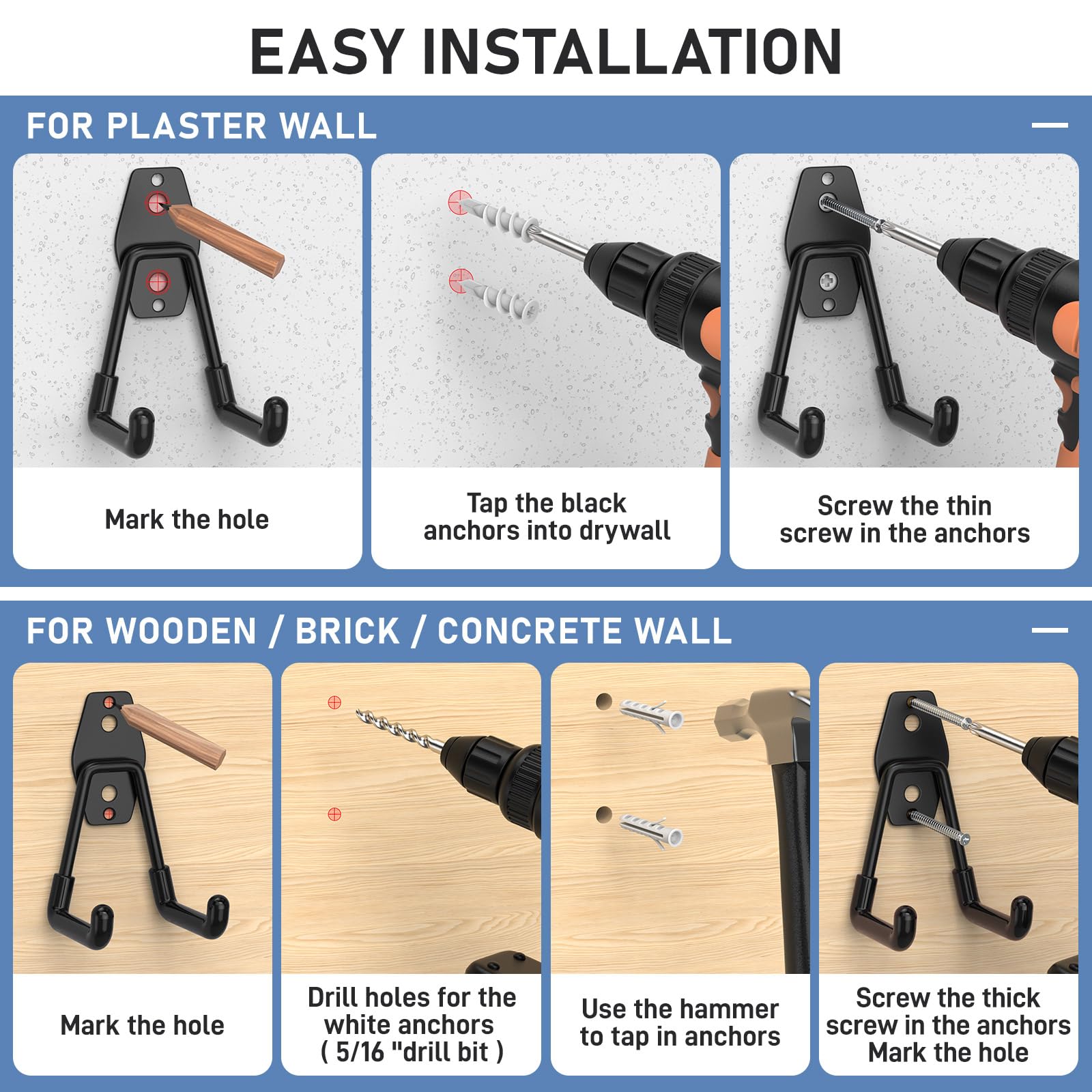 EASY INSTALLATION

FOR PLASTER WALL

Mark the hole

Tap the black anchors into drywall

Screw the thin screw in the anchors

FOR WOODEN / BRICK / CONCRETE WALL

Mark the hole

Drill holes for the white anchors ( 5/16 "drill bit )

Use the hammer to tap in anchors

Screw the thick screw in the anchors Mark the hole