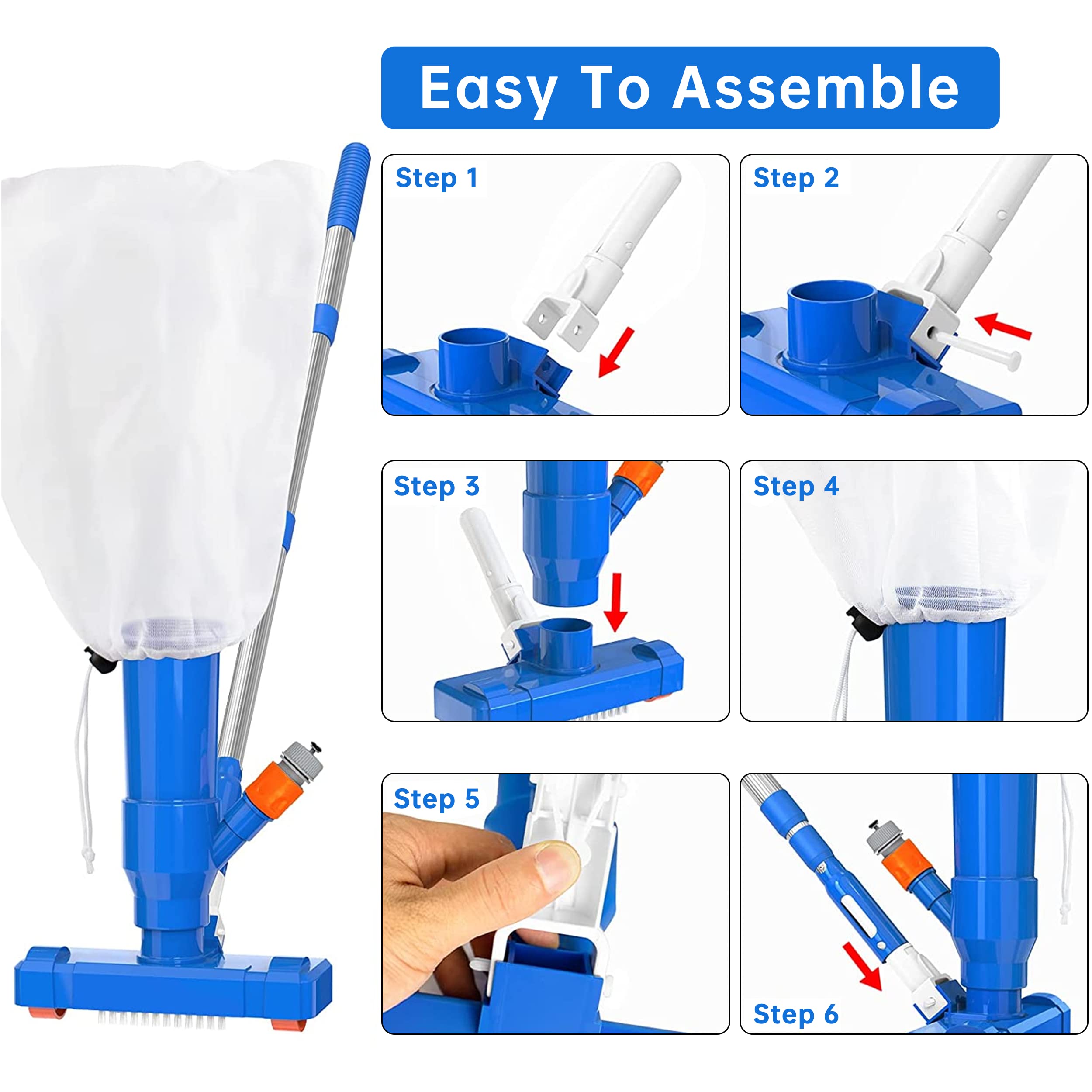 Easy To Assemble

Step 1

Step 2

Step 3

Step 4

Step 5

Step 6