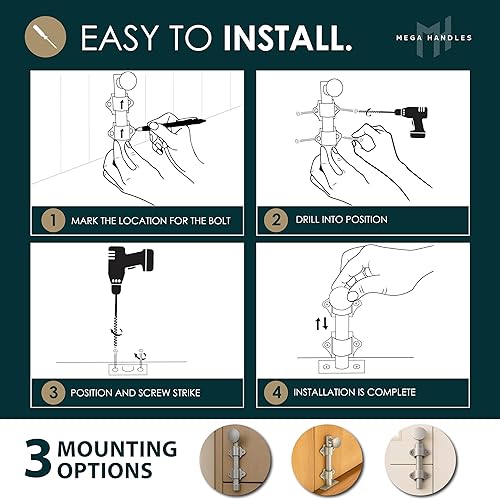 EASY TO INSTALL.

MH
MEGA HANDLES

1 MARK THE LOCATION FOR THE BOLT

2 DRILL INTO POSITION

3 POSITION AND SCREW STRIKE

4 INSTALLATION IS COMPLETE

3 MOUNTING OPTIONS