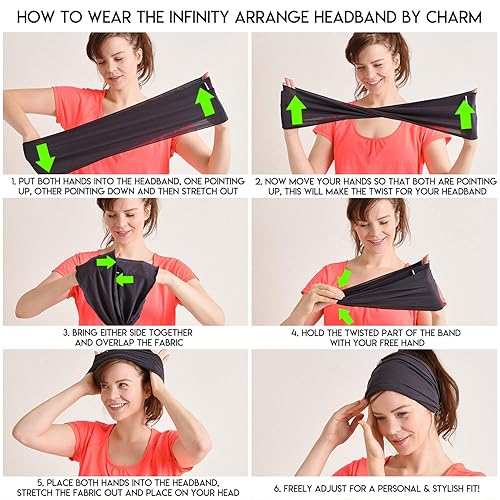 HOW TO WEAR THE INFINITY ARRANGE HEADBAND BY CHARM

1. PUT BOTH HANDS INTO THE HEADBAND, ONE POINTING UP, OTHER POINTING DOWN AND THEN STRETCH OUT

2. NOW MOVE YOUR HANDS SO THAT BOTH ARE POINTING UP, THIS WILL MAKE THE TWIST FOR YOUR HEADBAND

3. BRING EITHER SIDE TOGETHER AND OVERLAP THE FABRIC

4. HOLD THE TWISTED PART OF THE BAND WITH YOUR FREE HAND

5. PLACE BOTH HANDS INTO THE HEADBAND, STRETCH THE FABRIC OUT AND PLACE ON YOUR HEAD

6. FREELY ADJUST FOR A PERSONAL & STYLISH FIT!