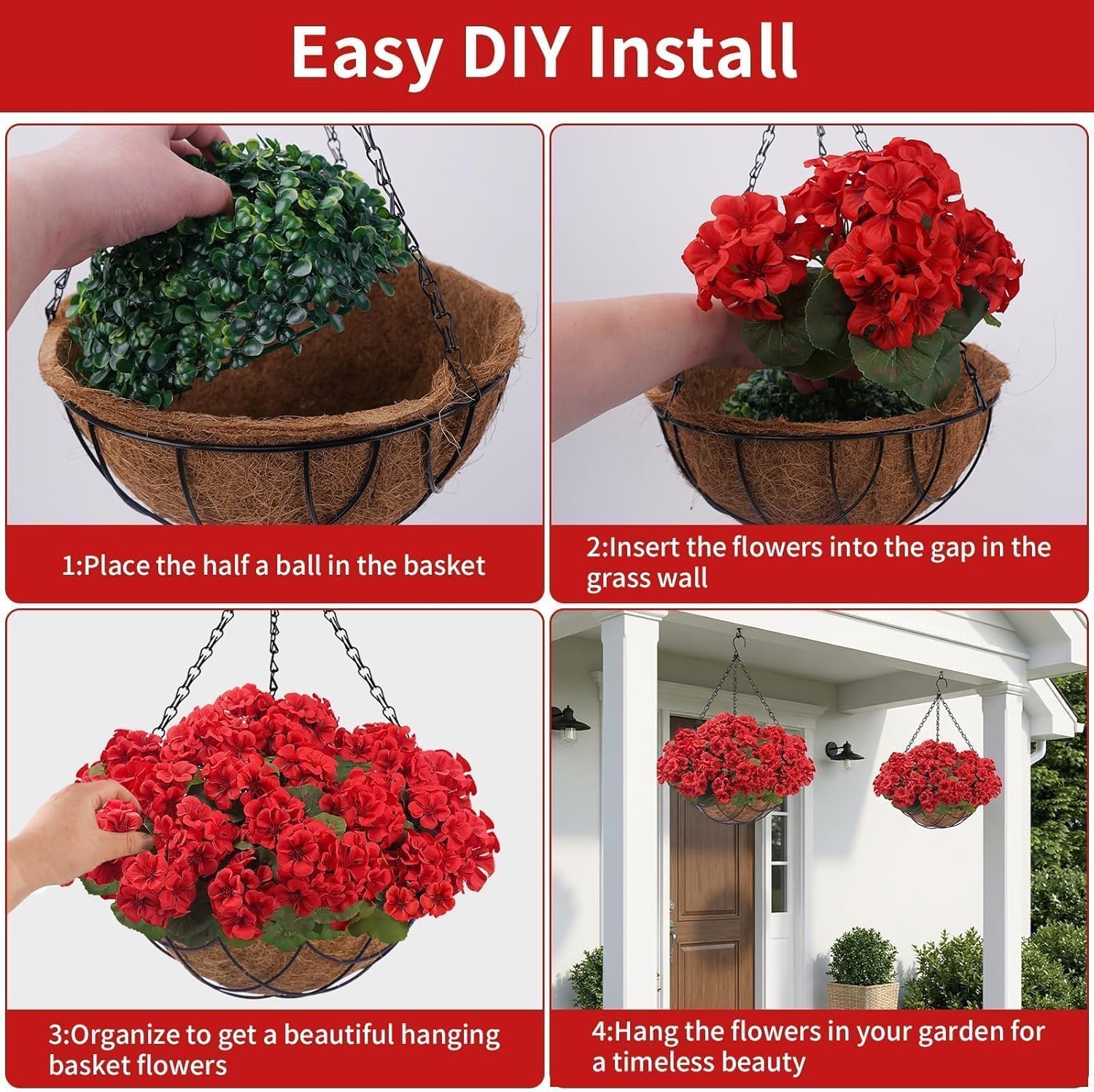 Easy DIY Install

1:Place the half a ball in the basket

2:Insert the flowers into the gap in the grass wall

3:Organize to get a beautiful hanging basket flowers

4:Hang the flowers in your garden for a timeless beauty