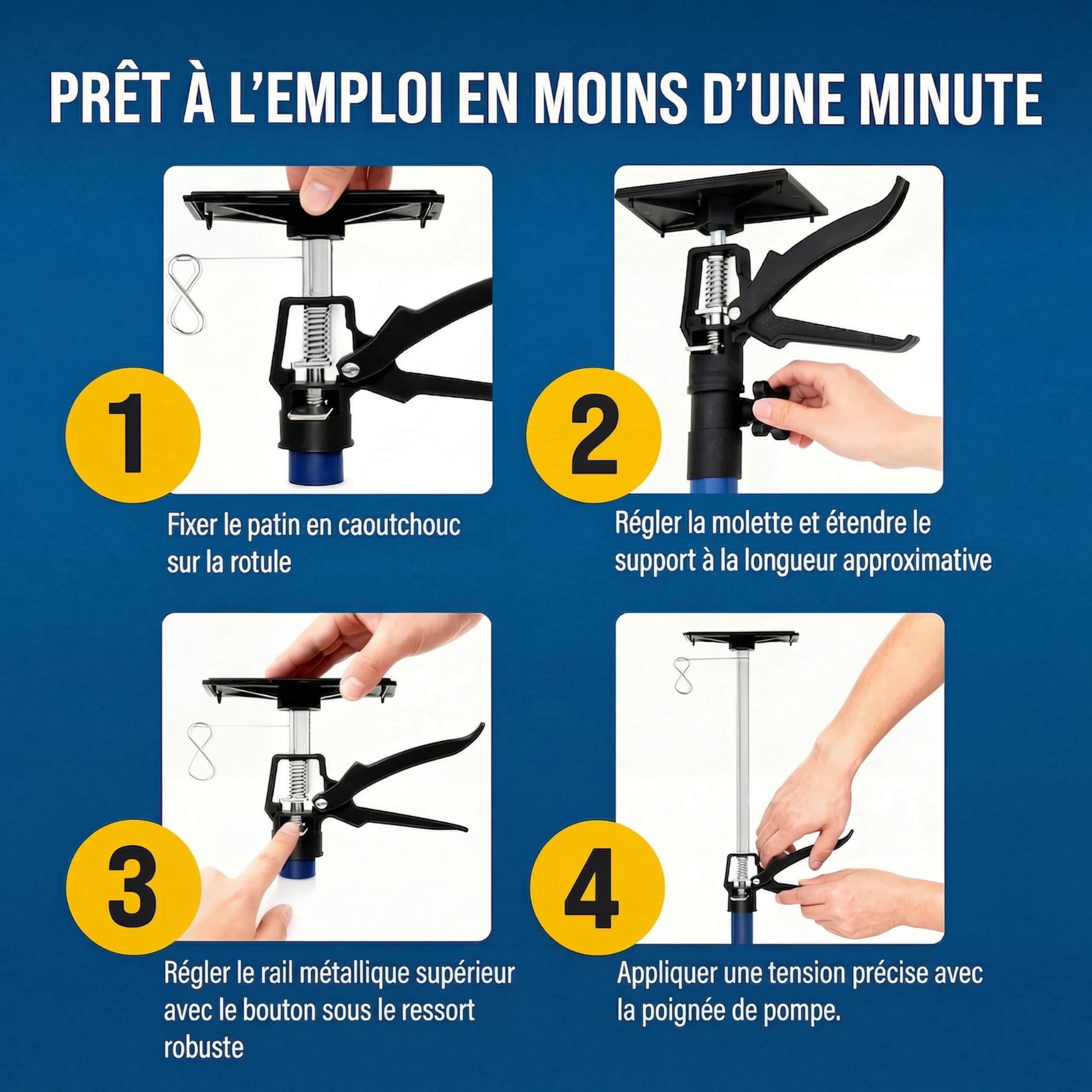 PRÊT À L'EMPLOI EN MOINS D'UNE MINUTE

1

Fixer le patin en caoutchouc sur la rotule

2

Régler la molette et étendre le support à la longueur approximative

3

Régler le rail métallique supérieur avec le bouton sous le ressort robuste

4

Appliquer une tension précise avec la poignée de pompe.