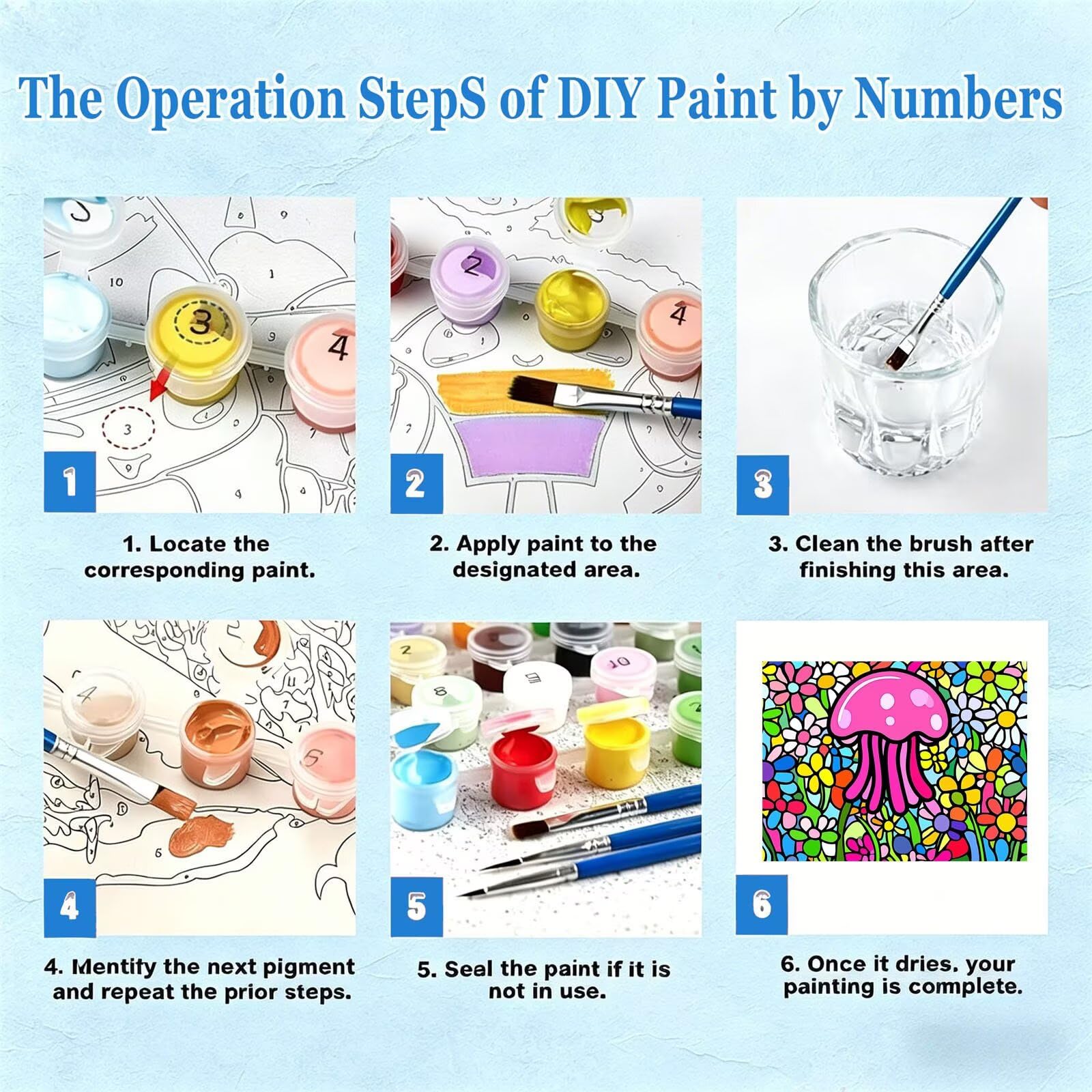 The Operation StepS of DIY Paint by Numbers

1

1. Locate the corresponding paint.

2

2. Apply paint to the designated area.

3

3. Clean the brush after finishing this area.

4

4. Mentify the next pigment and repeat the prior steps.

5

5. Seal the paint if it is not in use.

6

6. Once it dries. your painting is complete.