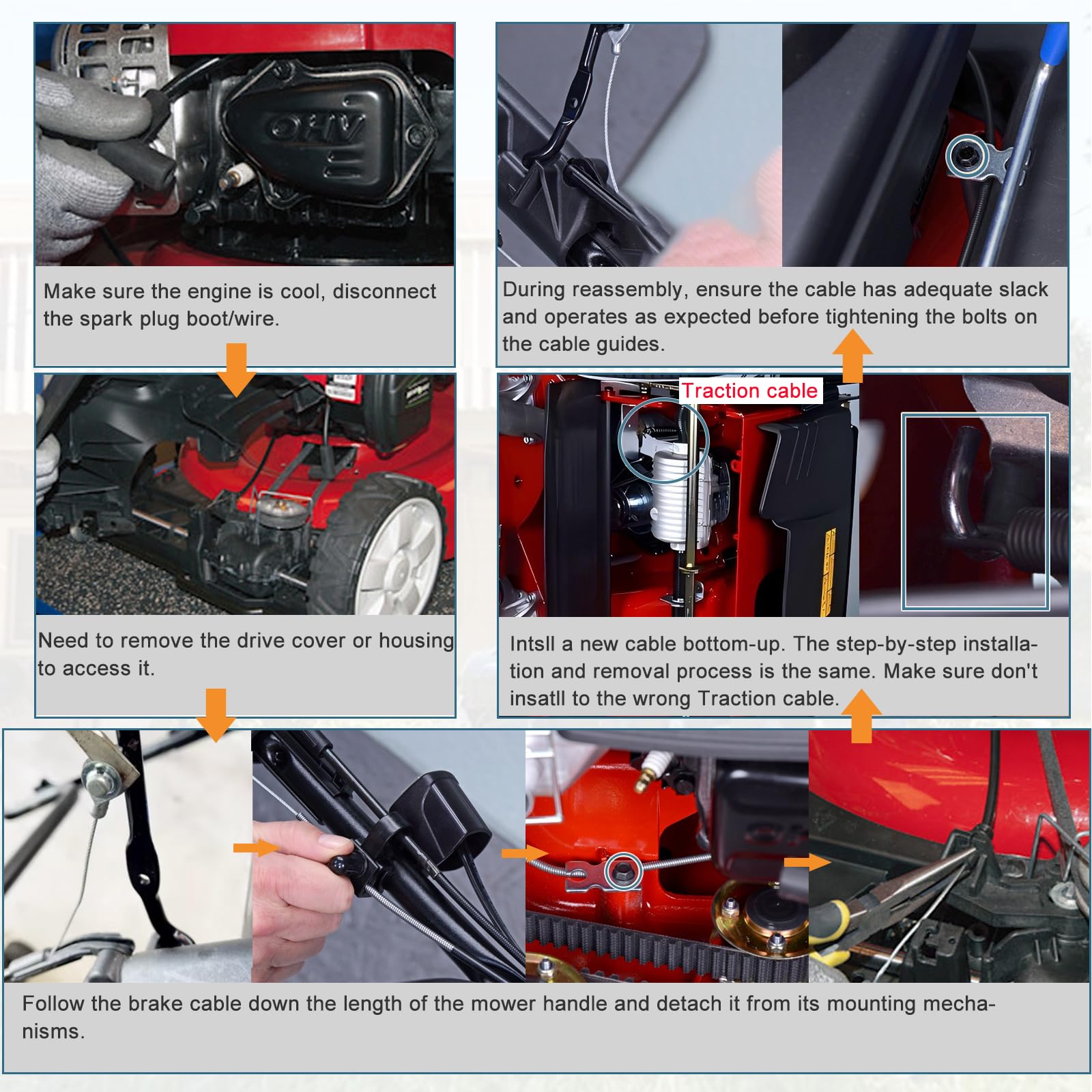 OHV

Make sure the engine is cool, disconnect the spark plug boot/wire.

Need to remove the drive cover or housing to access it.

Follow the brake cable down the length of the mower handle and detach it from its mounting mechanisms.

Traction cable

Intsll a new cable bottom-up. The step-by-step installation and removal process is the same. Make sure don't insatll to the wrong Traction cable.

During reassembly, ensure the cable has adequate slack and operates as expected before tightening the bolts on the cable guides.