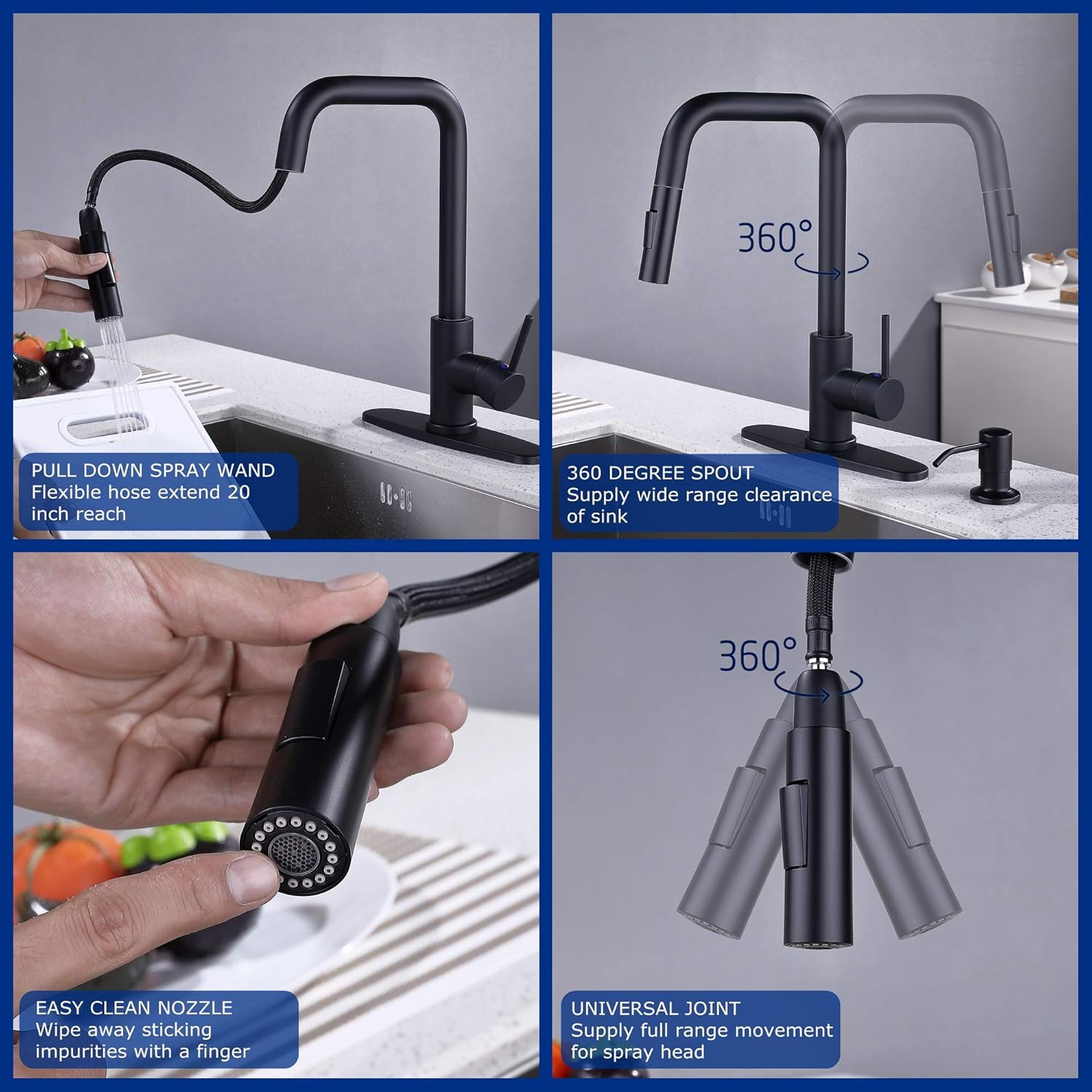 PULL DOWN SPRAY WAND
Flexible hose extend 20 inch reach

360°

360 DEGREE SPOUT
Supply wide range clearance of sink

EASY CLEAN NOZZLE
Wipe away sticking impurities with a finger

360°

UNIVERSAL JOINT
Supply full range movement for spray head