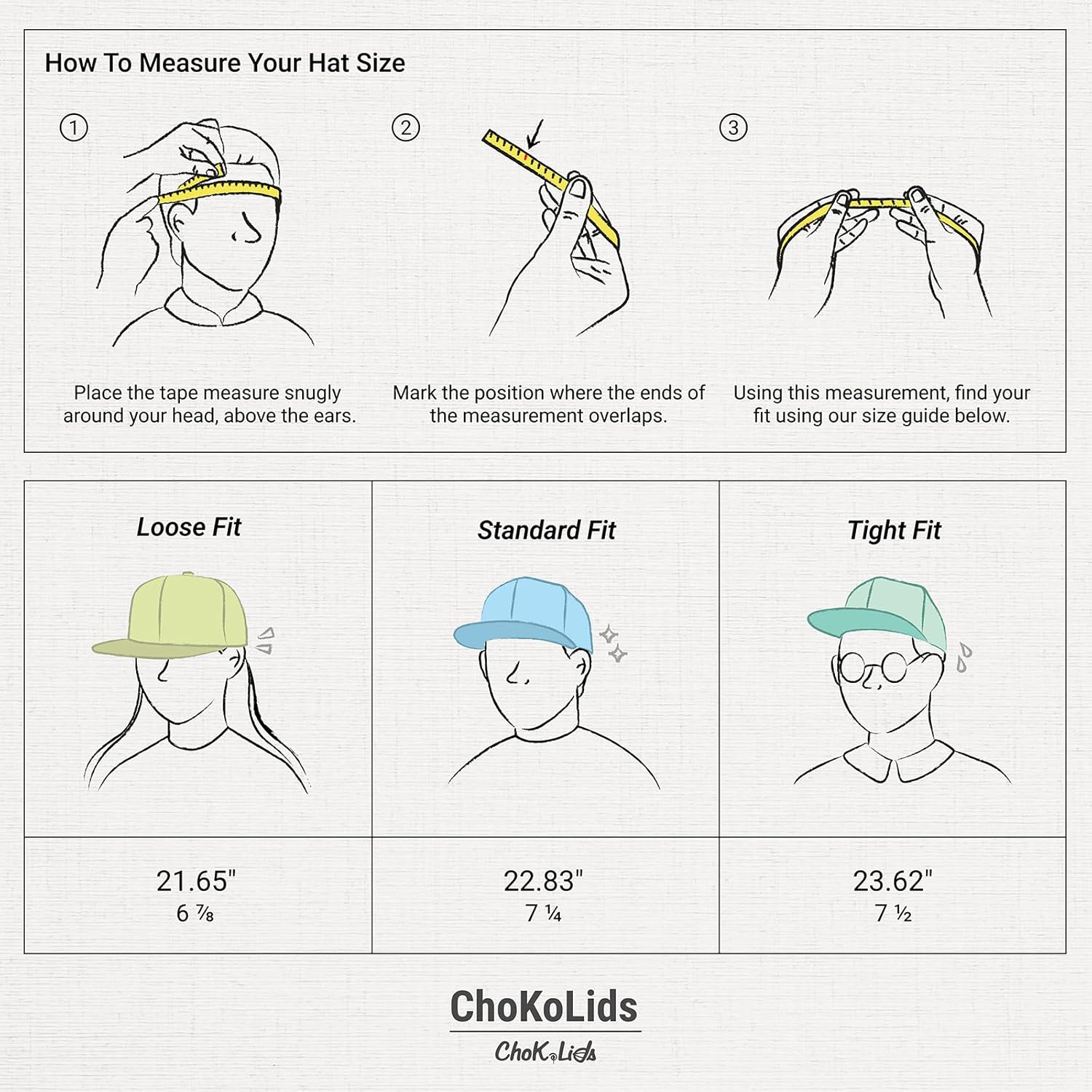 How To Measure Your Hat Size

①

Place the tape measure snugly around your head, above the ears.

②

Mark the position where the ends of the measurement overlaps.

③

Using this measurement, find your fit using our size guide below.

| Loose Fit | Standard Fit | Tight Fit |
|---|---|---|
| 21.65" 6 ⅞ | 22.83" 7 ¼ | 23.62" 7 ½ |

ChoKoLids

ChoKoLids