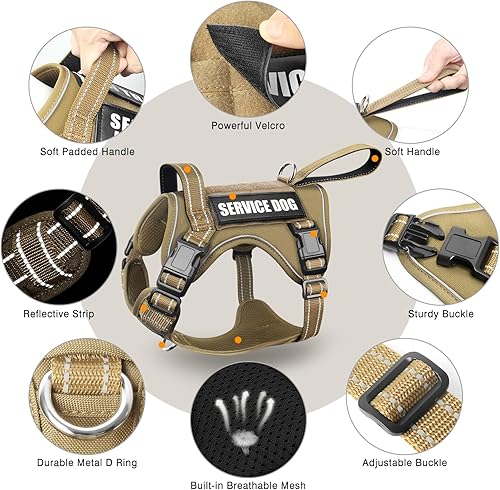 Powerful Velcro

Soft Padded Handle

Soft Handle

SERVICE DOG

Reflective Strip

Sturdy Buckle

Durable Metal D Ring

Adjustable Buckle

Built-in Breathable Mesh