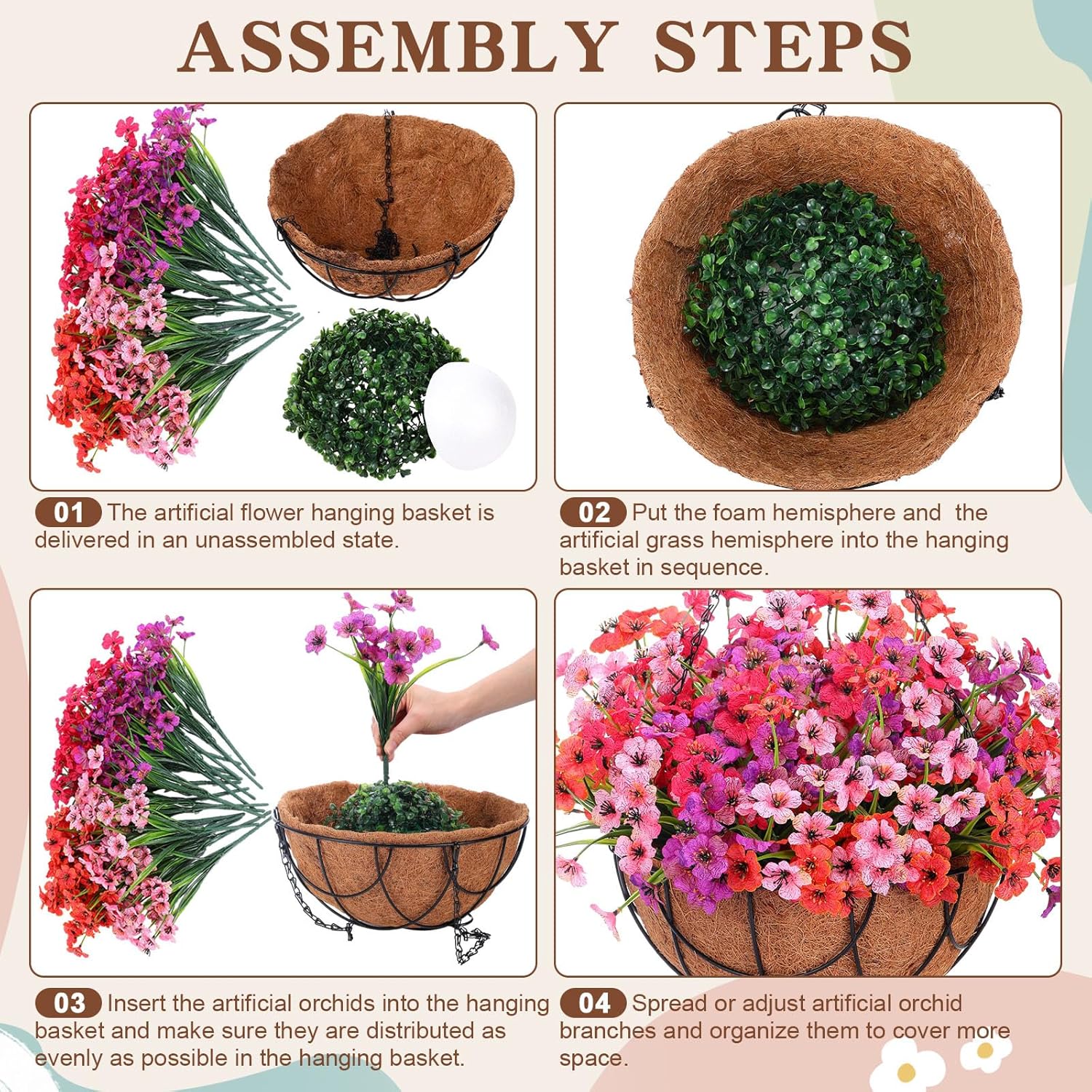 ASSEMBLY STEPS

01 The artificial flower hanging basket is delivered in an unassembled state.

02 Put the foam hemisphere and the artificial grass hemisphere into the hanging basket in sequence.

03 Insert the artificial orchids into the hanging basket and make sure they are distributed as evenly as possible in the hanging basket.

04 Spread or adjust artificial orchid branches and organize them to cover more space.